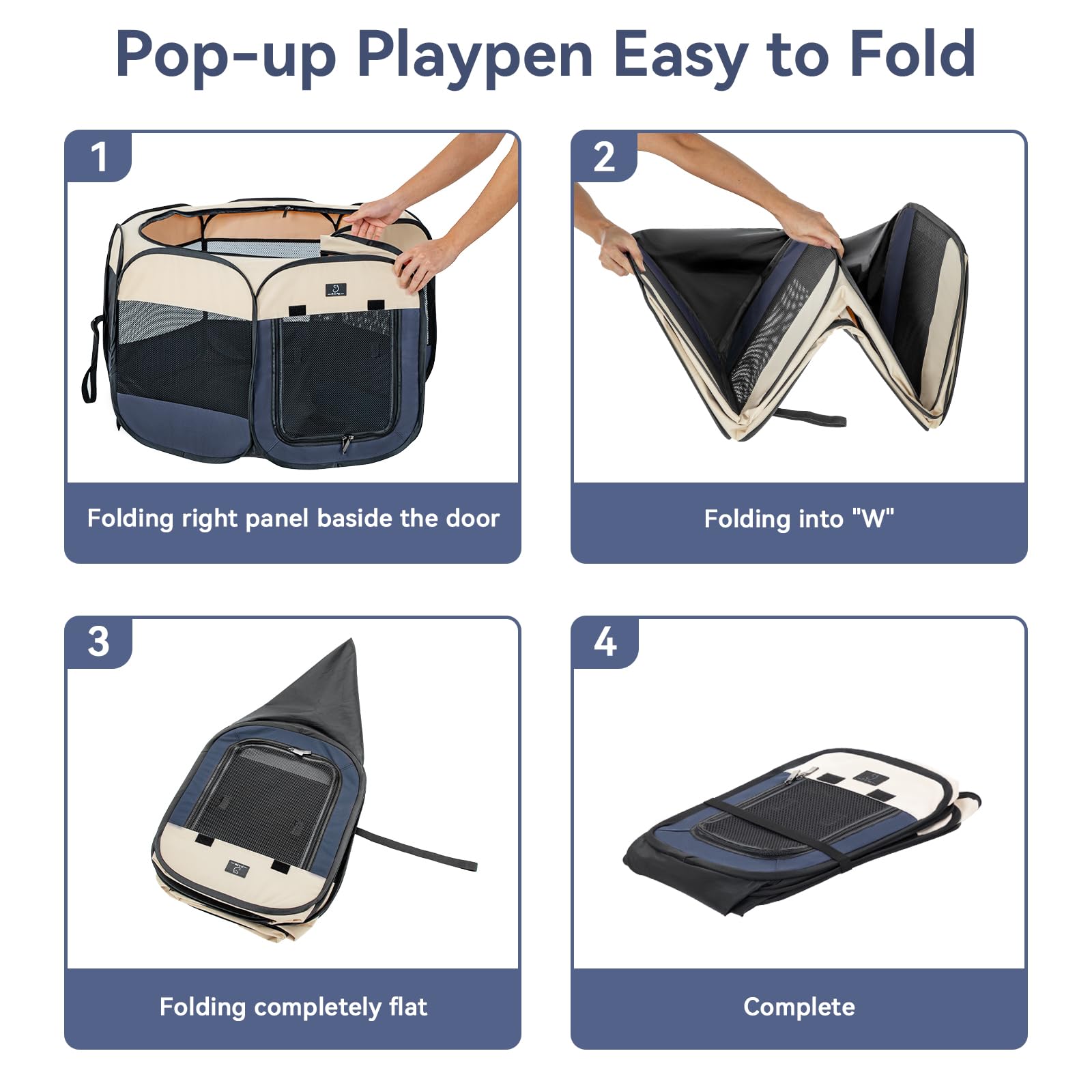 Pop-up Playpen Easy to Fold

1

Folding right panel baside the door

2

Folding into "W"

3

Folding completely flat

4

Complete