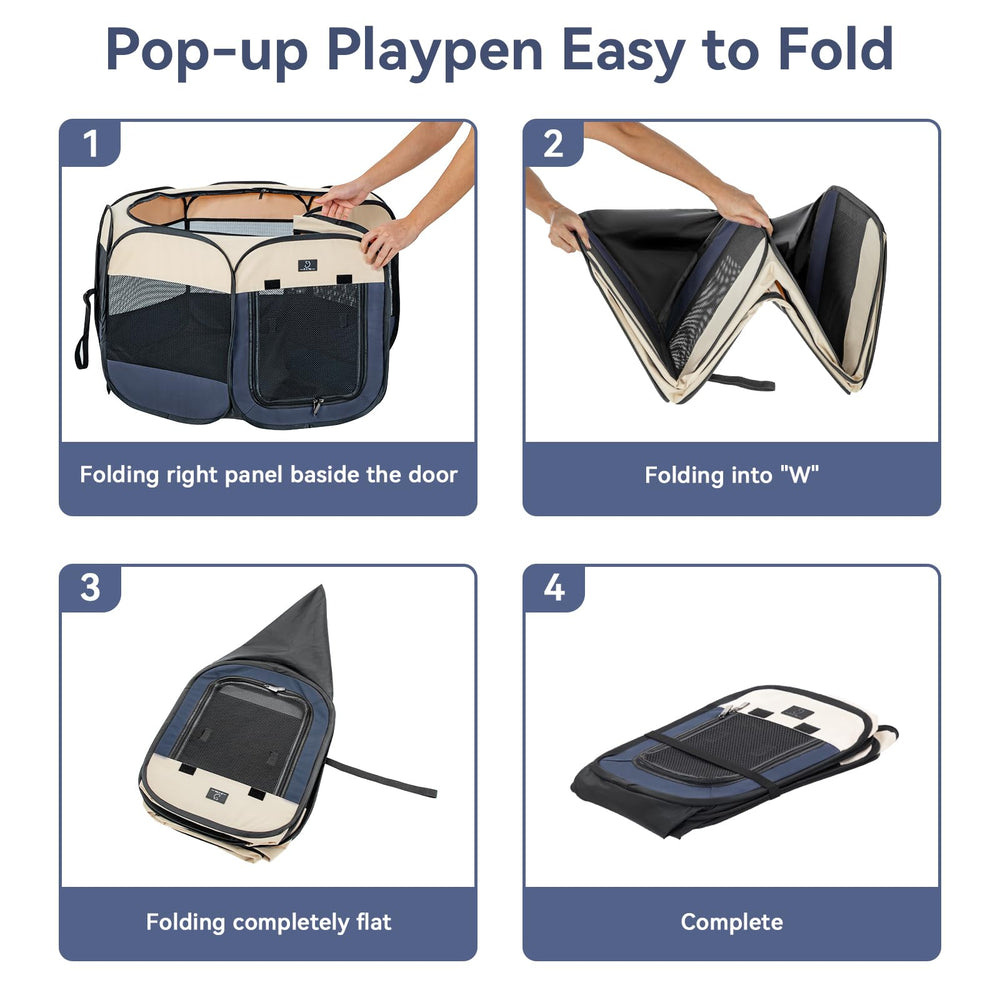 Pop-up Playpen Easy to Fold

1

Folding right panel baside the door

2

Folding into "W"

3

Folding completely flat

4

Complete