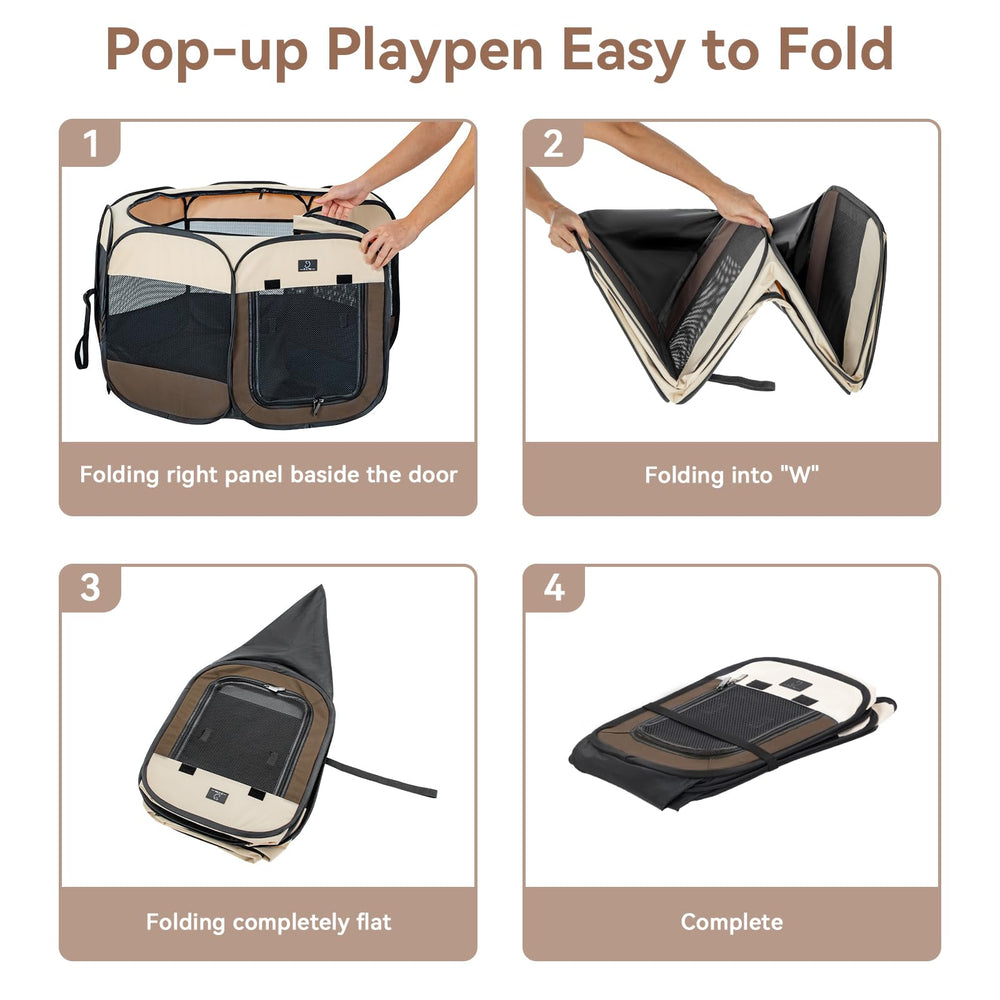 Pop-up Playpen Easy to Fold

1

Folding right panel baside the door

2

Folding into "W"

3

Folding completely flat

4

Complete