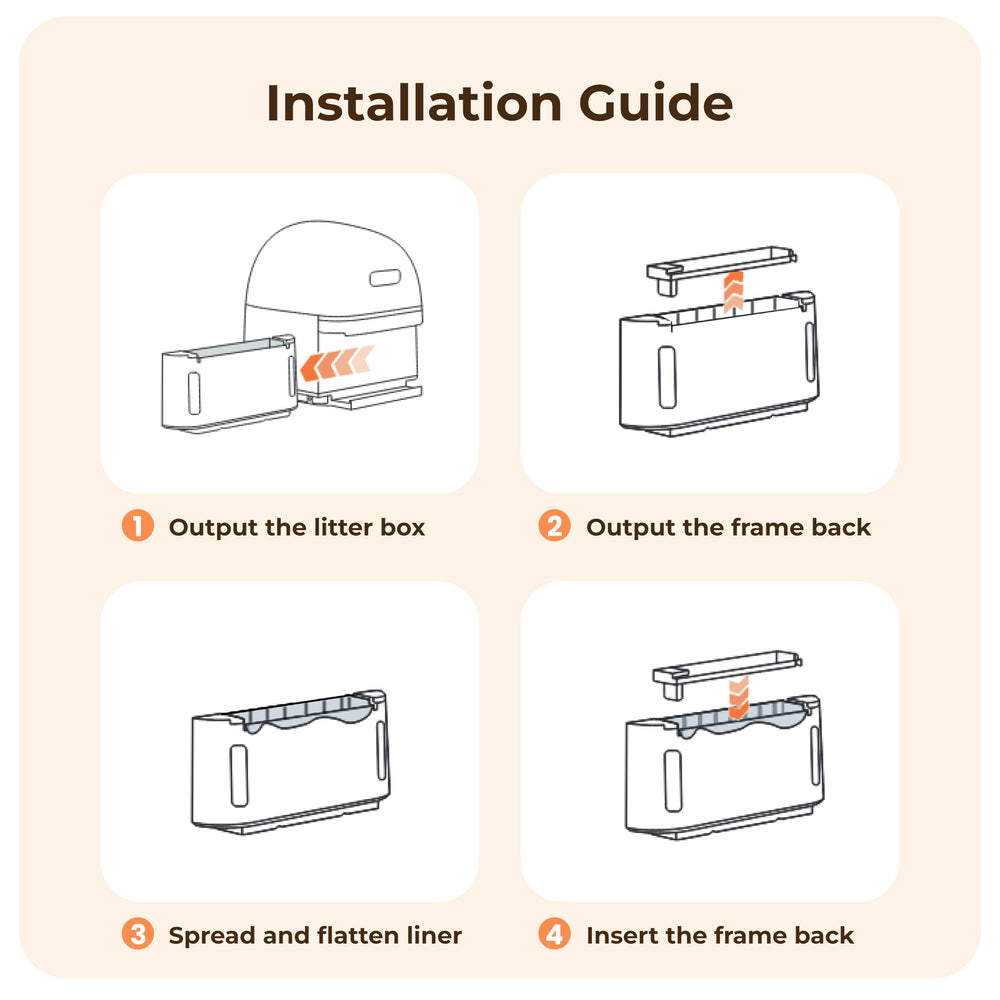 Installation Guide

1 Output the litter box

2 Output the frame back

3 Spread and flatten liner

4 Insert the frame back