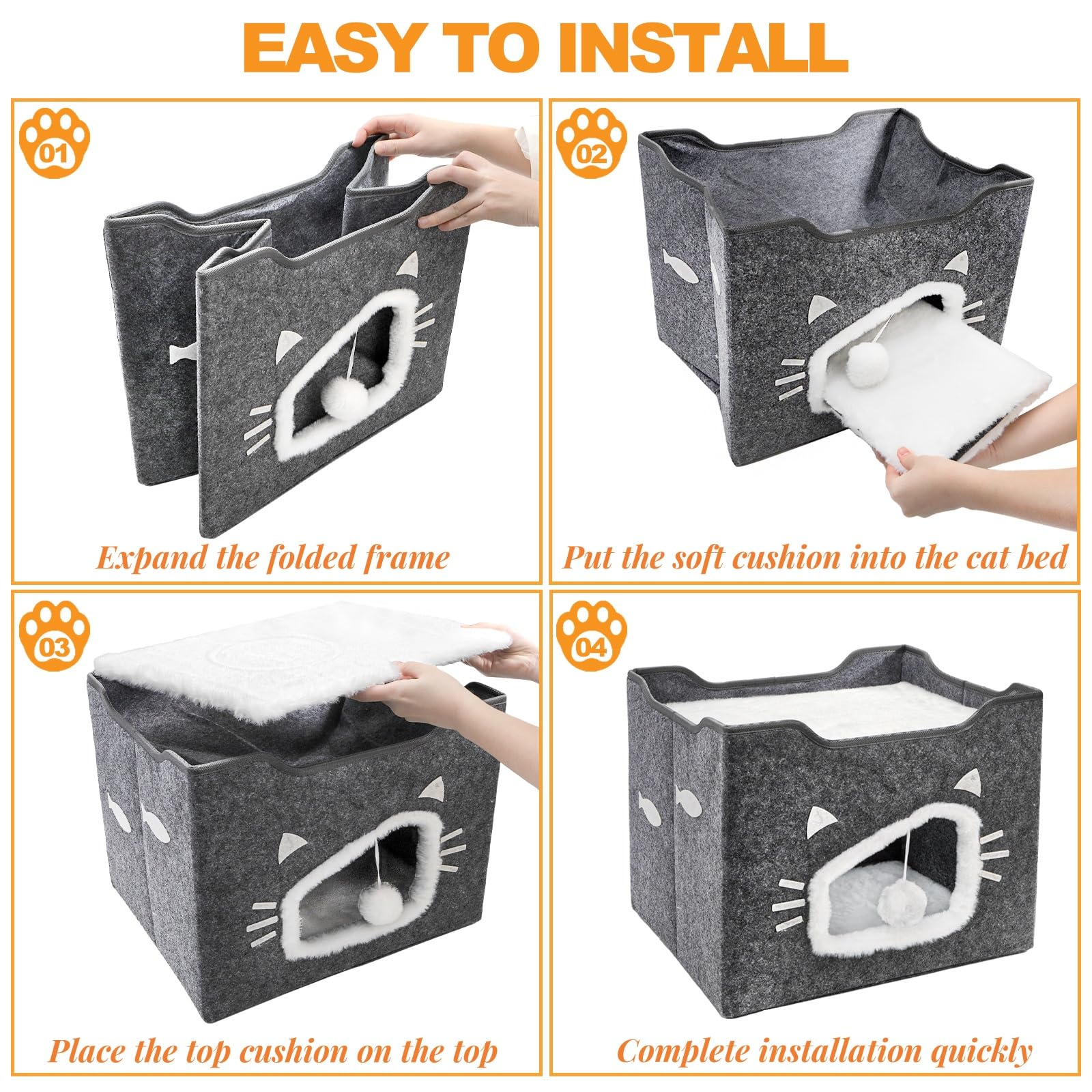 EASY TO INSTALL

01

Expand the folded frame

02

Put the soft cushion into the cat bed

03

Place the top cushion on the top

04

Complete installation quickly