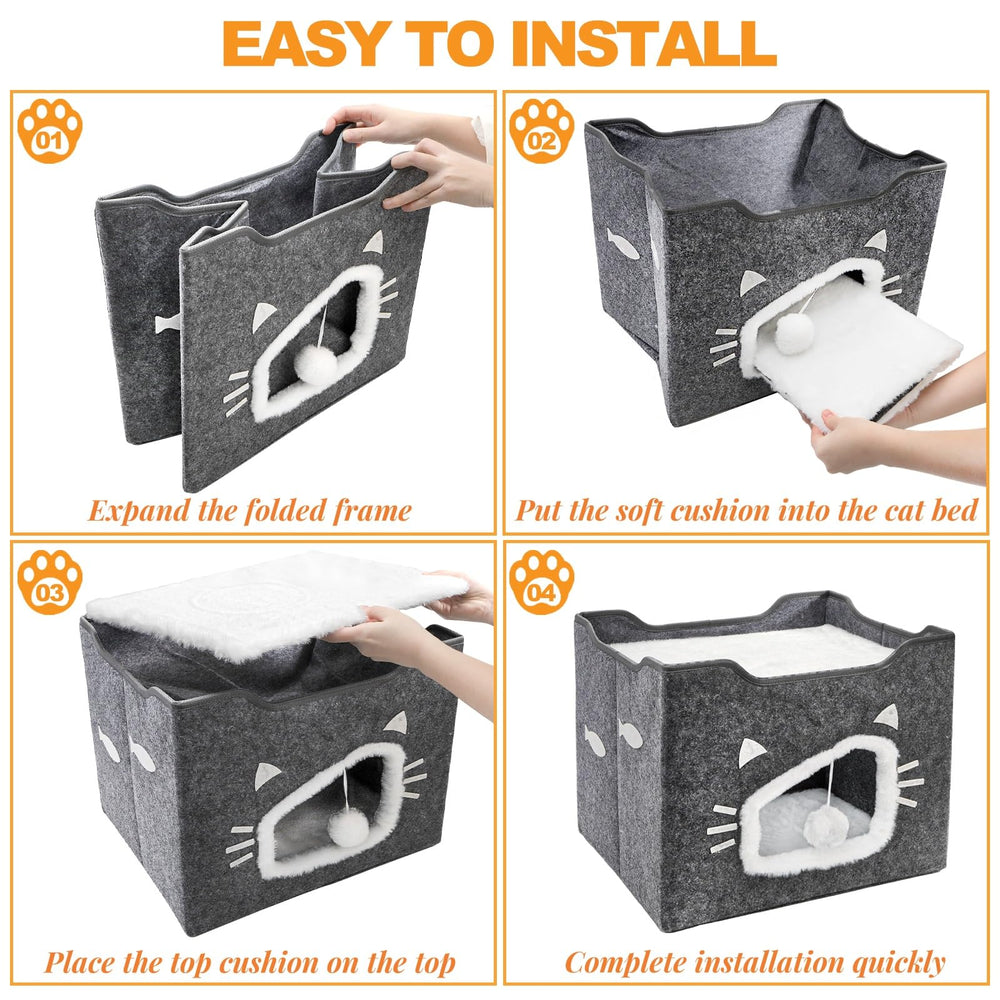 EASY TO INSTALL

01

Expand the folded frame

02

Put the soft cushion into the cat bed

03

Place the top cushion on the top

04

Complete installation quickly