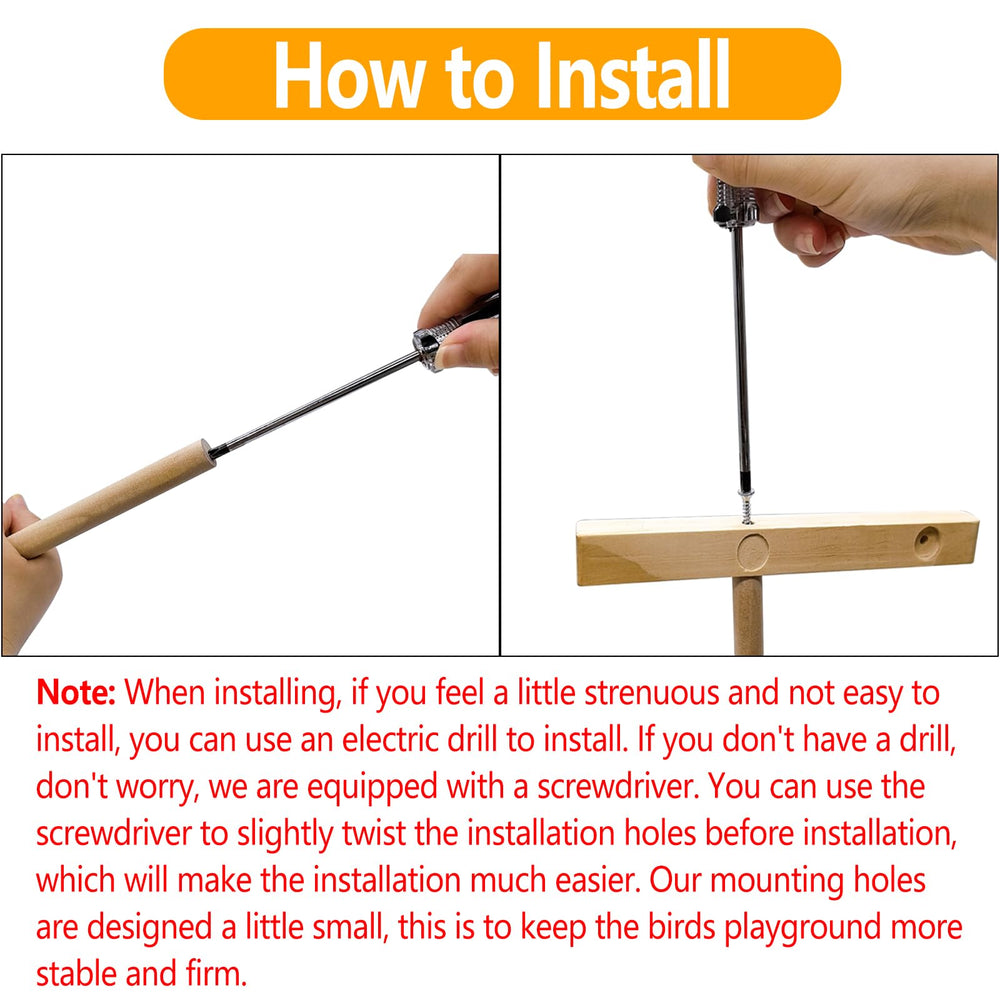 How to Install

Note: When installing, if you feel a little strenuous and not easy to install, you can use an electric drill to install. If you don't have a drill, don't worry, we are equipped with a screwdriver. You can use the screwdriver to slightly twist the installation holes before installation, which will make the installation much easier. Our mounting holes are designed a little small, this is to keep the birds playground more stable and firm.