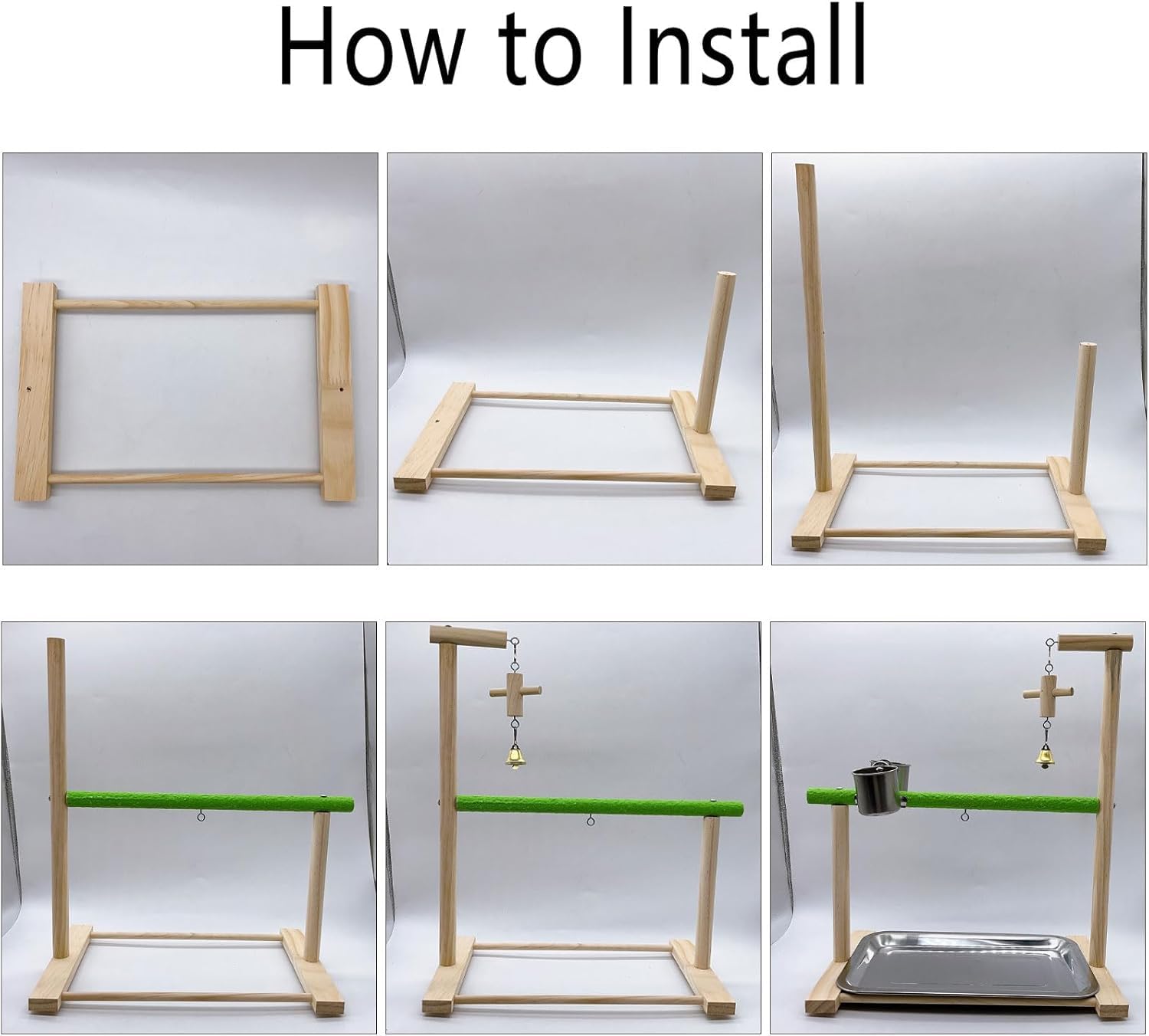 How to Install