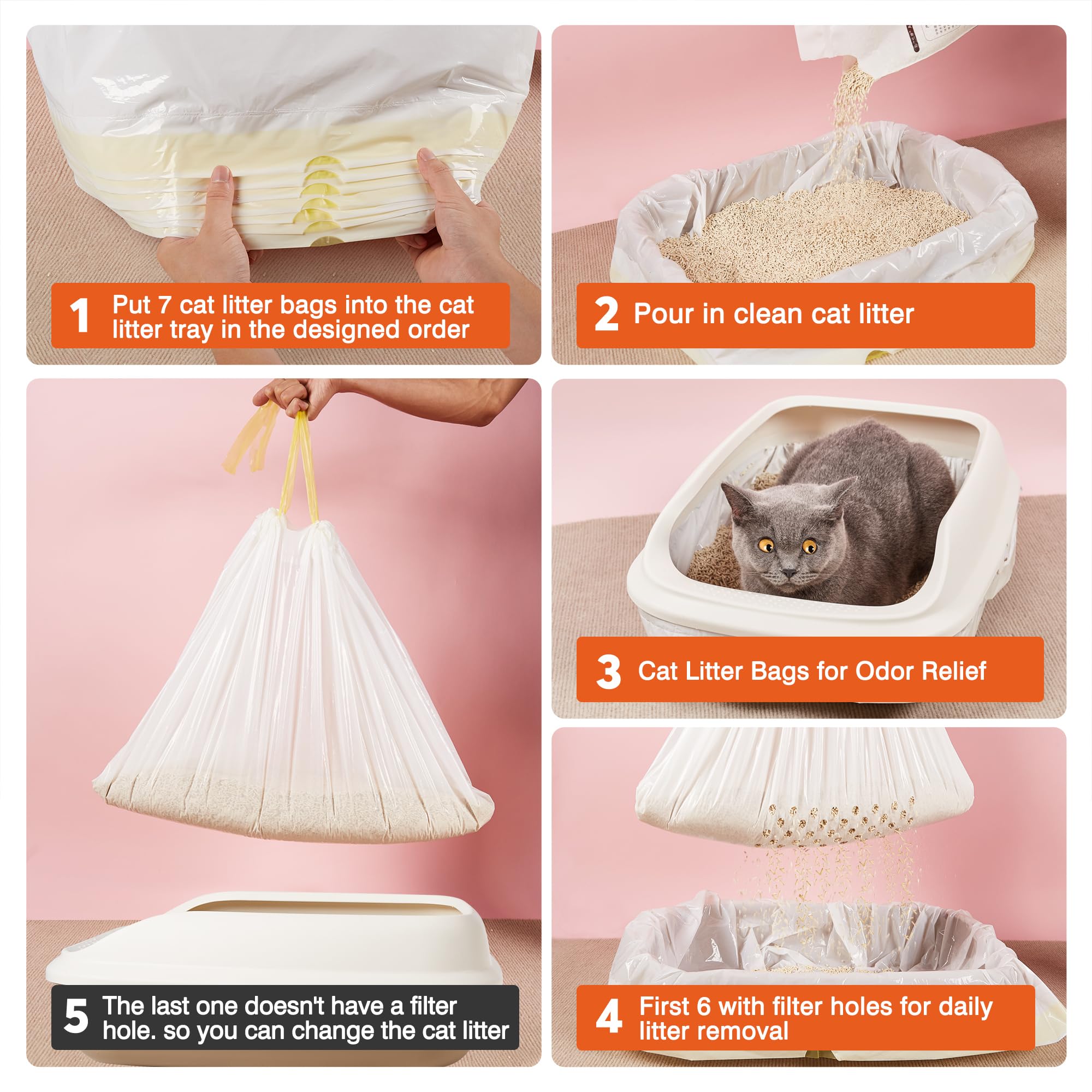 1 Put 7 cat litter bags into the cat litter tray in the designed order

2 Pour in clean cat litter

3 Cat Litter Bags for Odor Relief

4 First 6 with filter holes for daily litter removal

5 The last one doesn't have a filter hole. so you can change the cat litter