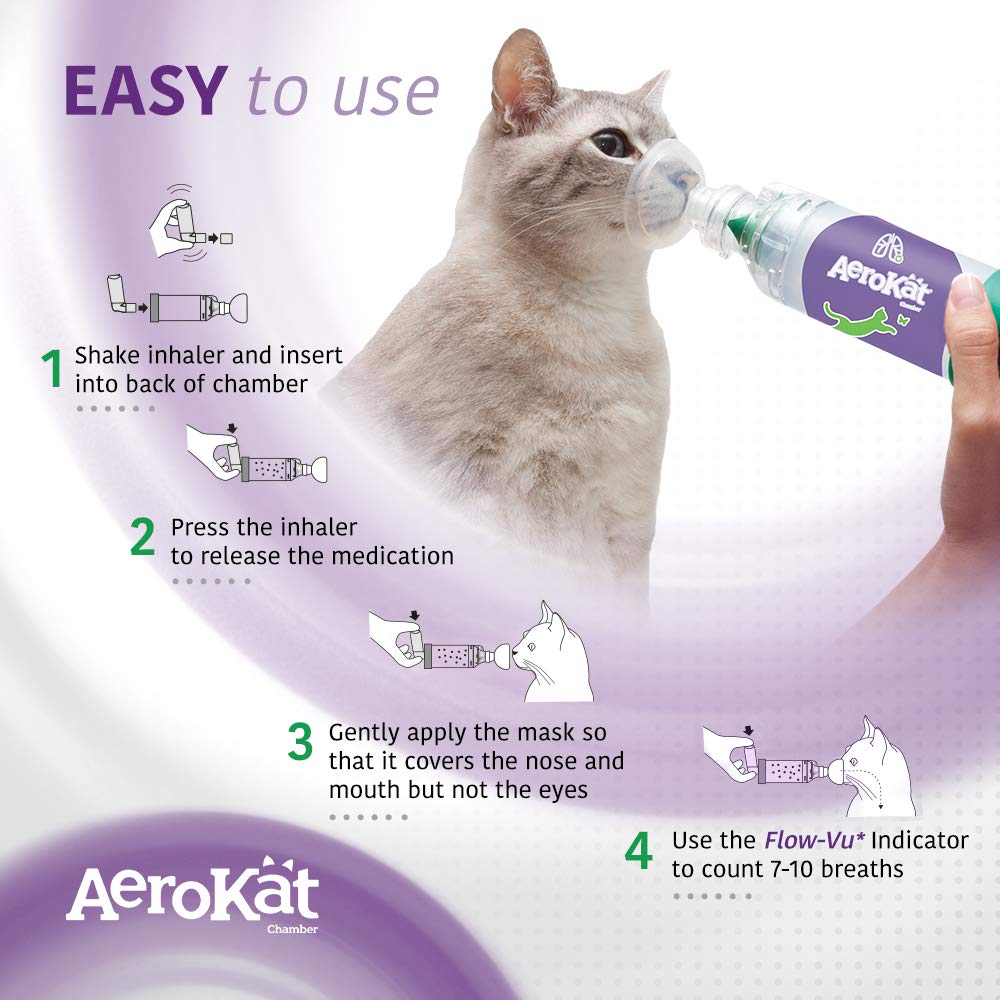 EASY to use

AeroKat Chamber

1 Shake inhaler and insert into back of chamber

2 Press the inhaler to release the medication

3 Gently apply the mask so that it covers the nose and mouth but not the eyes

4 Use the Flow-Vu* Indicator to count 7-10 breaths

AeroKat Chamber