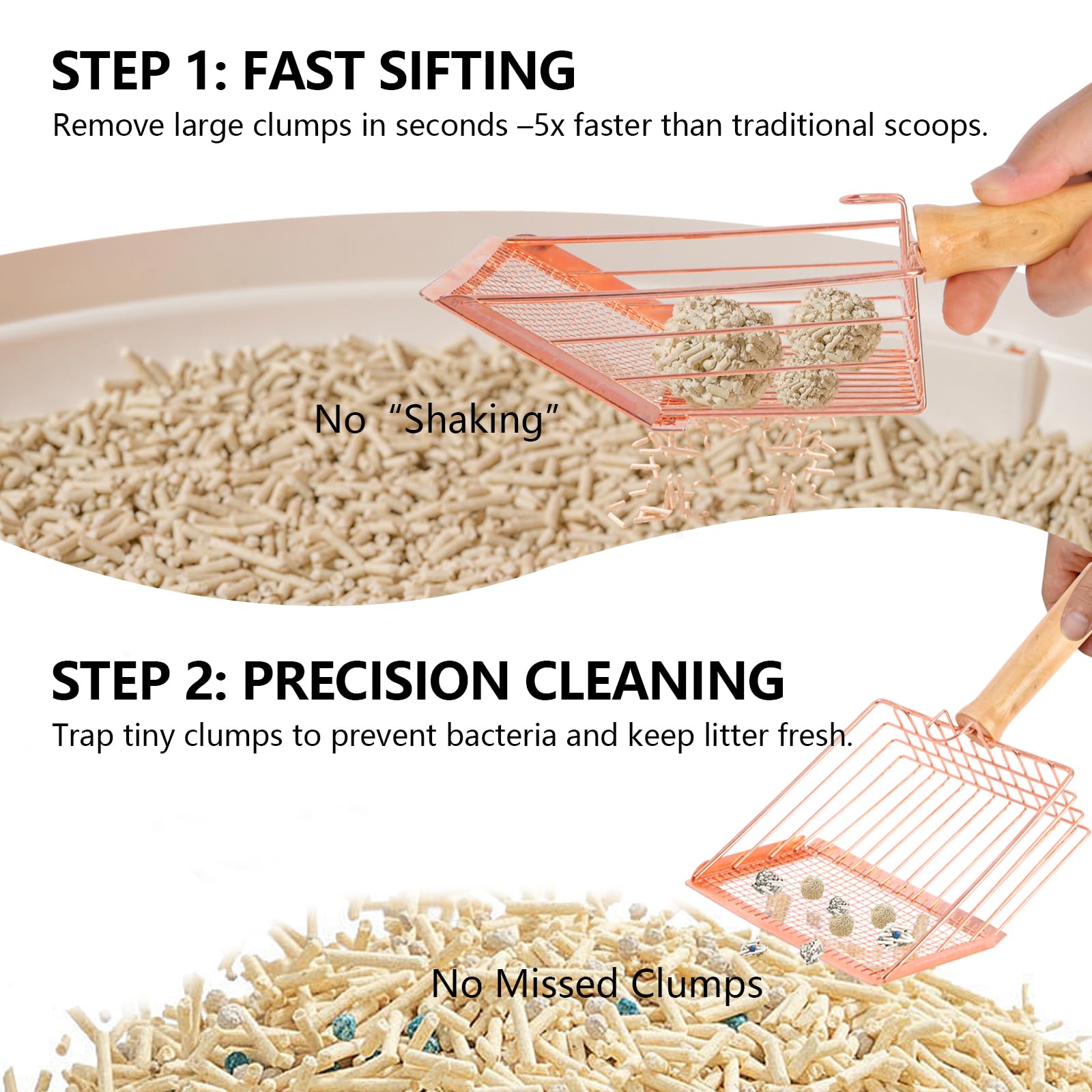 STEP 1: FAST SIFTING

Remove large clumps in seconds –5x faster than traditional scoops.

No “Shaking”

STEP 2: PRECISION CLEANING

Trap tiny clumps to prevent bacteria and keep litter fresh.

No Missed Clumps