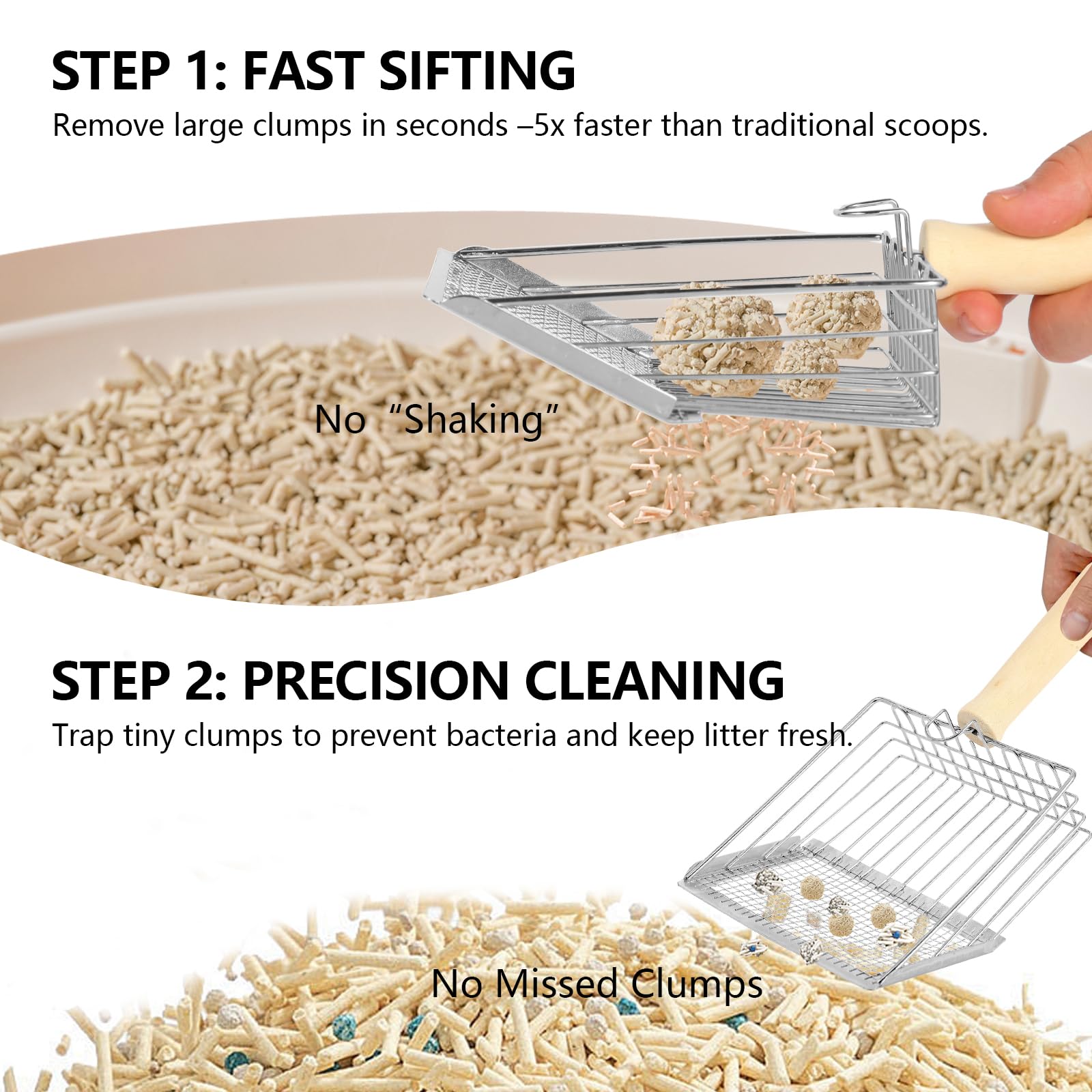 STEP 1: FAST SIFTING
Remove large clumps in seconds –5x faster than traditional scoops.

No “Shaking”

STEP 2: PRECISION CLEANING
Trap tiny clumps to prevent bacteria and keep litter fresh.

No Missed Clumps