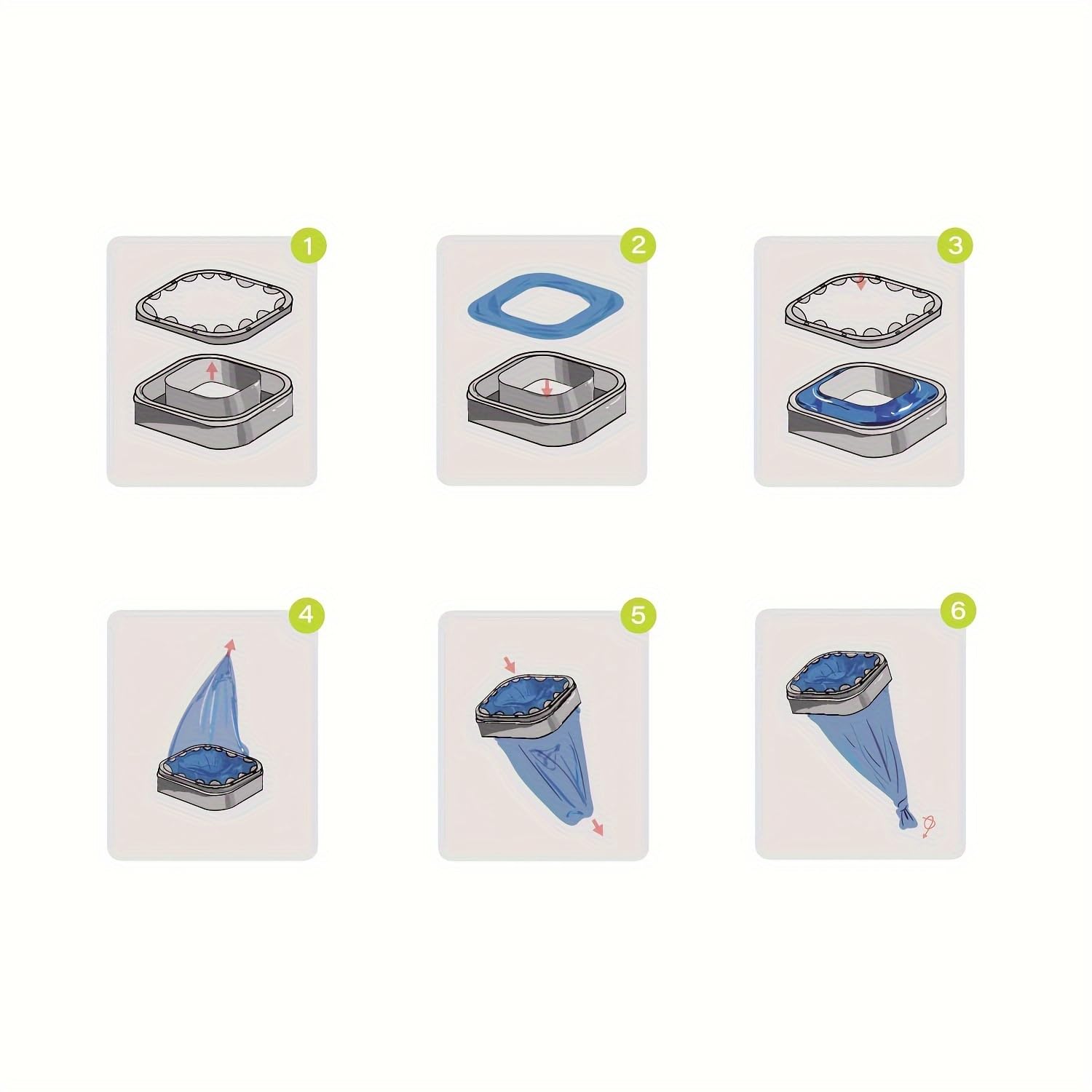 1

2

3

4

5

6