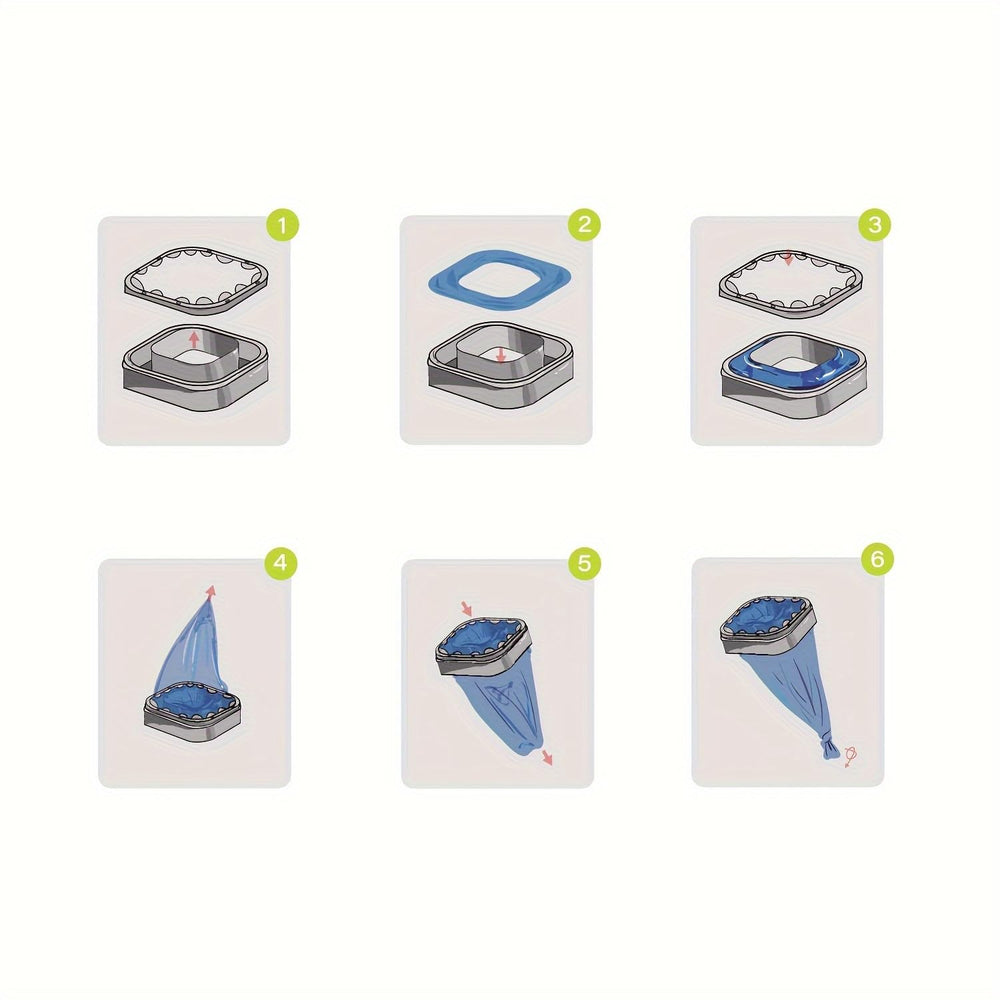 1

2

3

4

5

6