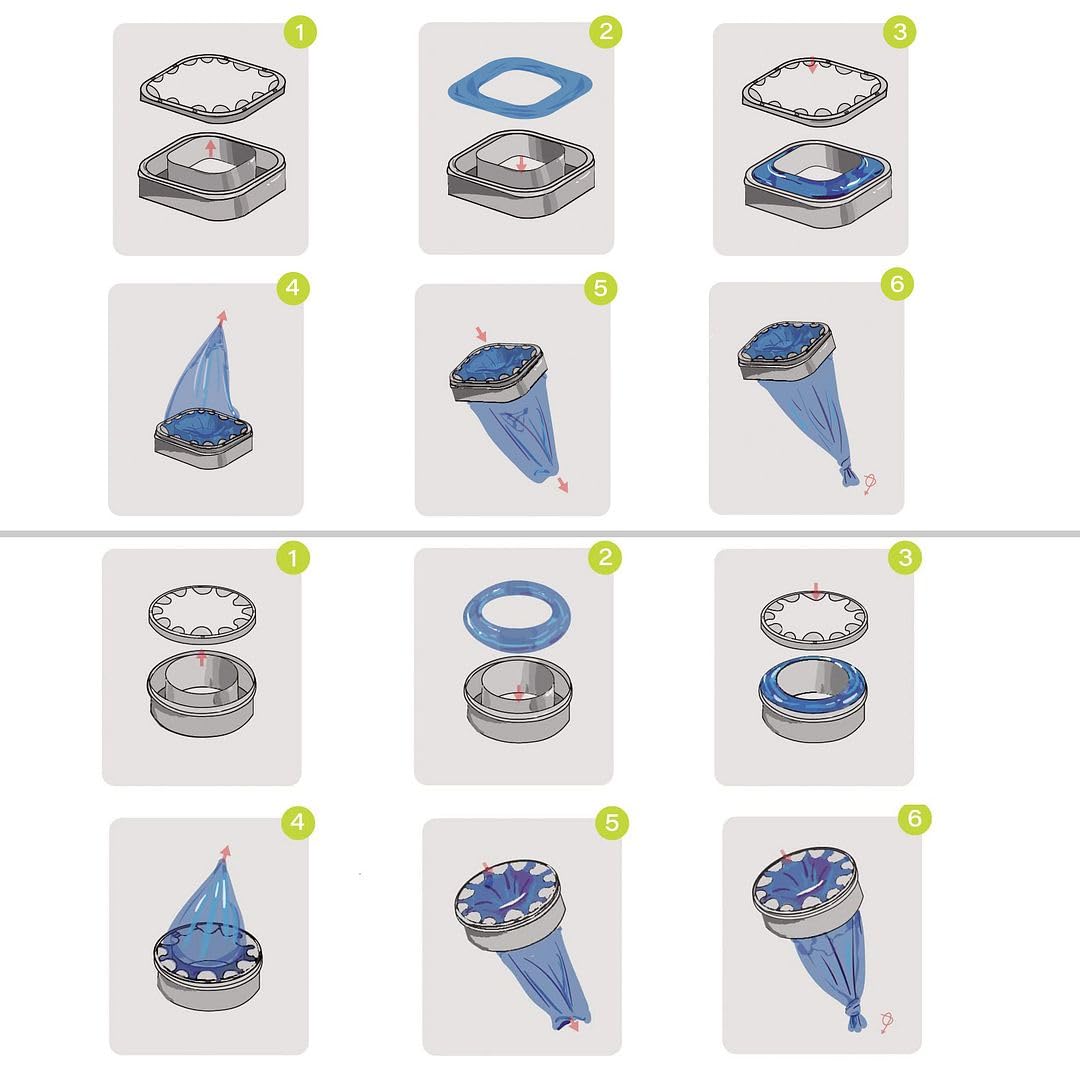 1
2
3
4
5
6
1
2
3
4
5
6