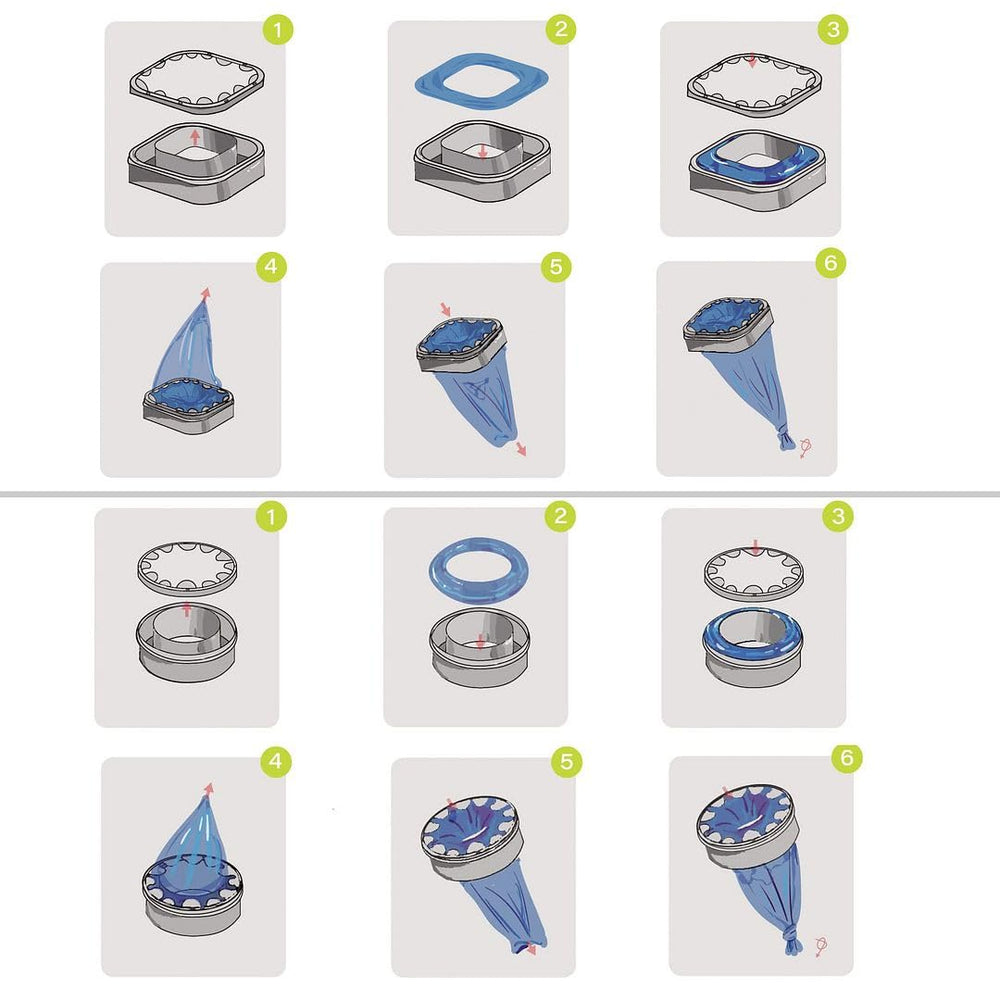 1
2
3
4
5
6
1
2
3
4
5
6