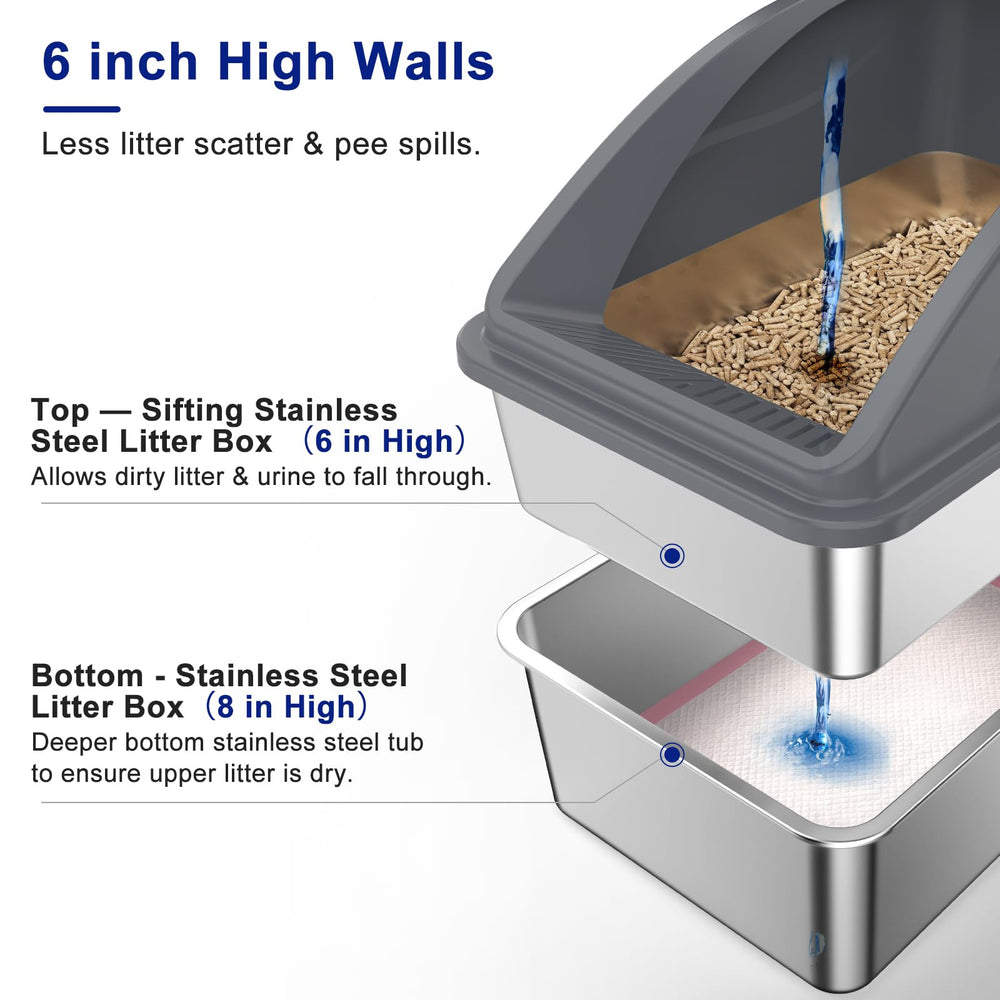 6 inch High Walls

Less litter scatter & pee spills.

Top — Sifting Stainless Steel Litter Box （6 in High）

Allows dirty litter & urine to fall through.

Bottom - Stainless Steel Litter Box（8 in High）

Deeper bottom stainless steel tub to ensure upper litter is dry.