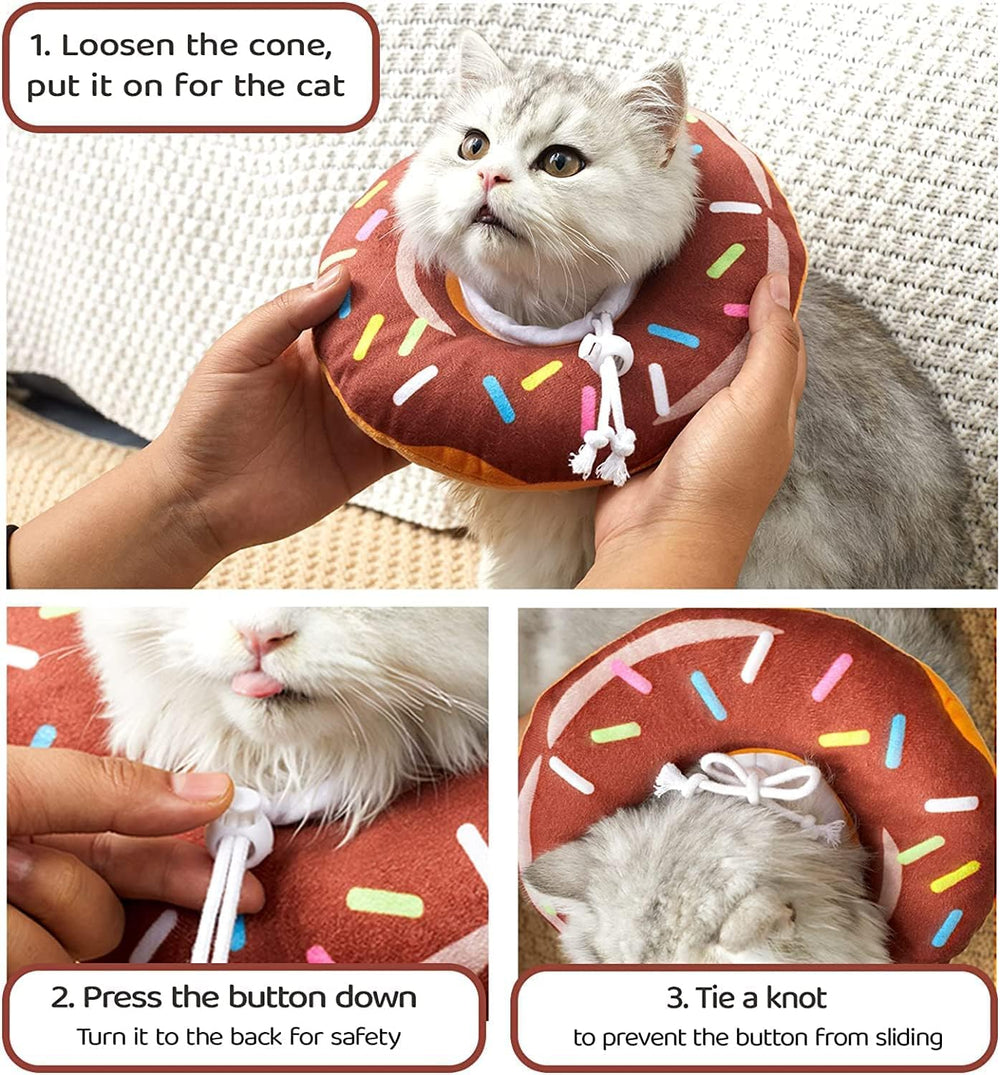 1. Loosen the cone, put it on for the cat

2. Press the button down
Turn it to the back for safety

3. Tie a knot
to prevent the button from sliding