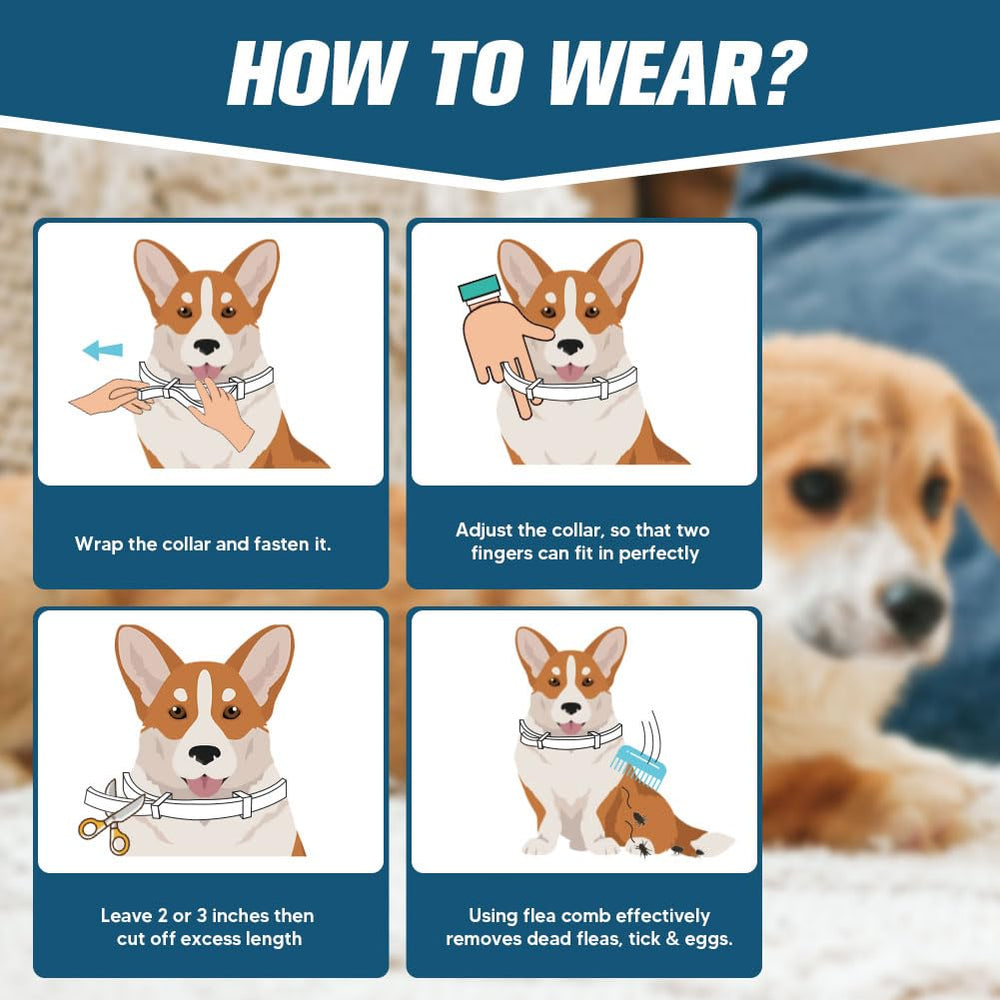 HOW TO WEAR?

Wrap the collar and fasten it.

Adjust the collar, so that two fingers can fit in perfectly

Leave 2 or 3 inches then cut off excess length

Using flea comb effectively removes dead fleas, tick & eggs.