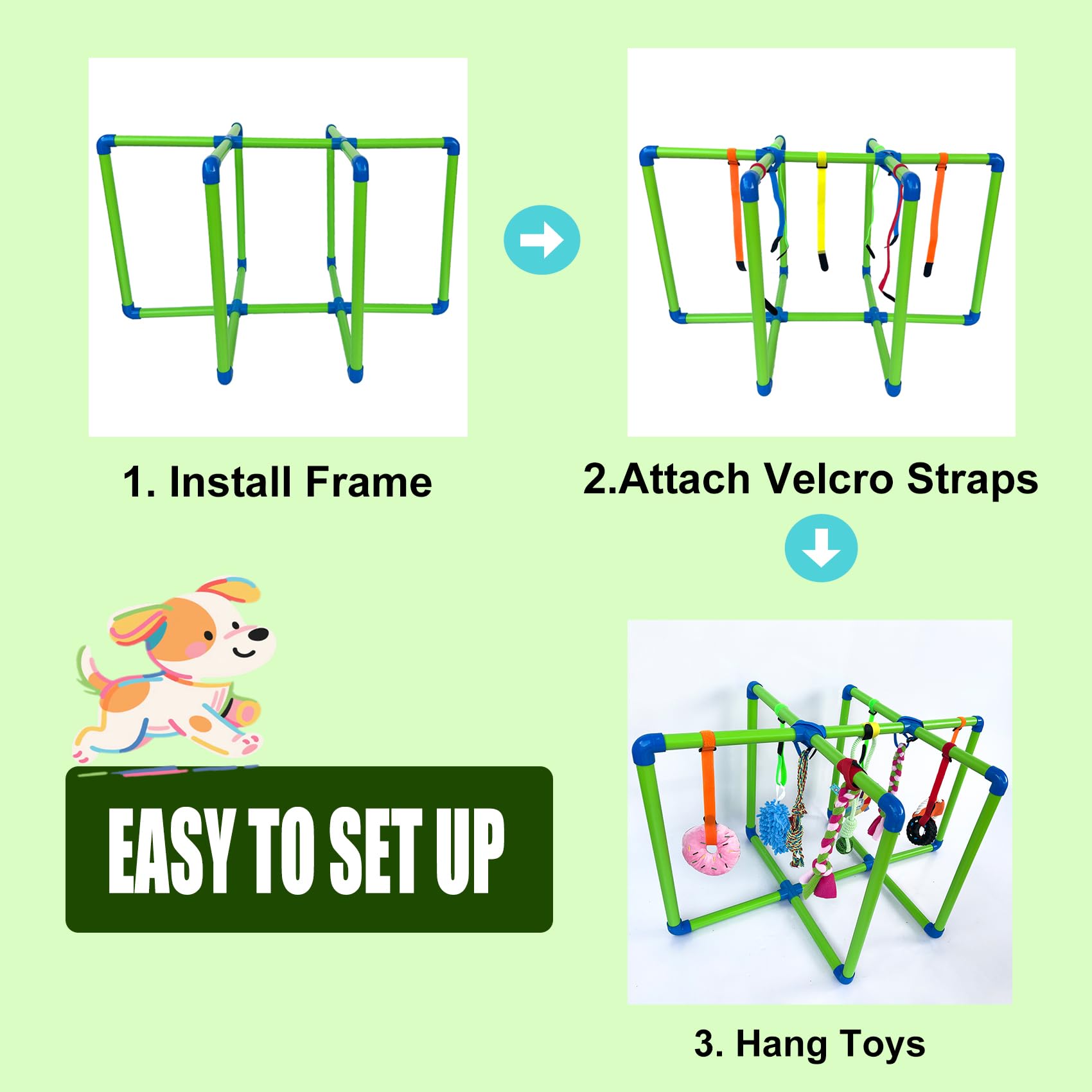 1. Install Frame

2.Attach Velcro Straps

EASY TO SET UP

3. Hang Toys