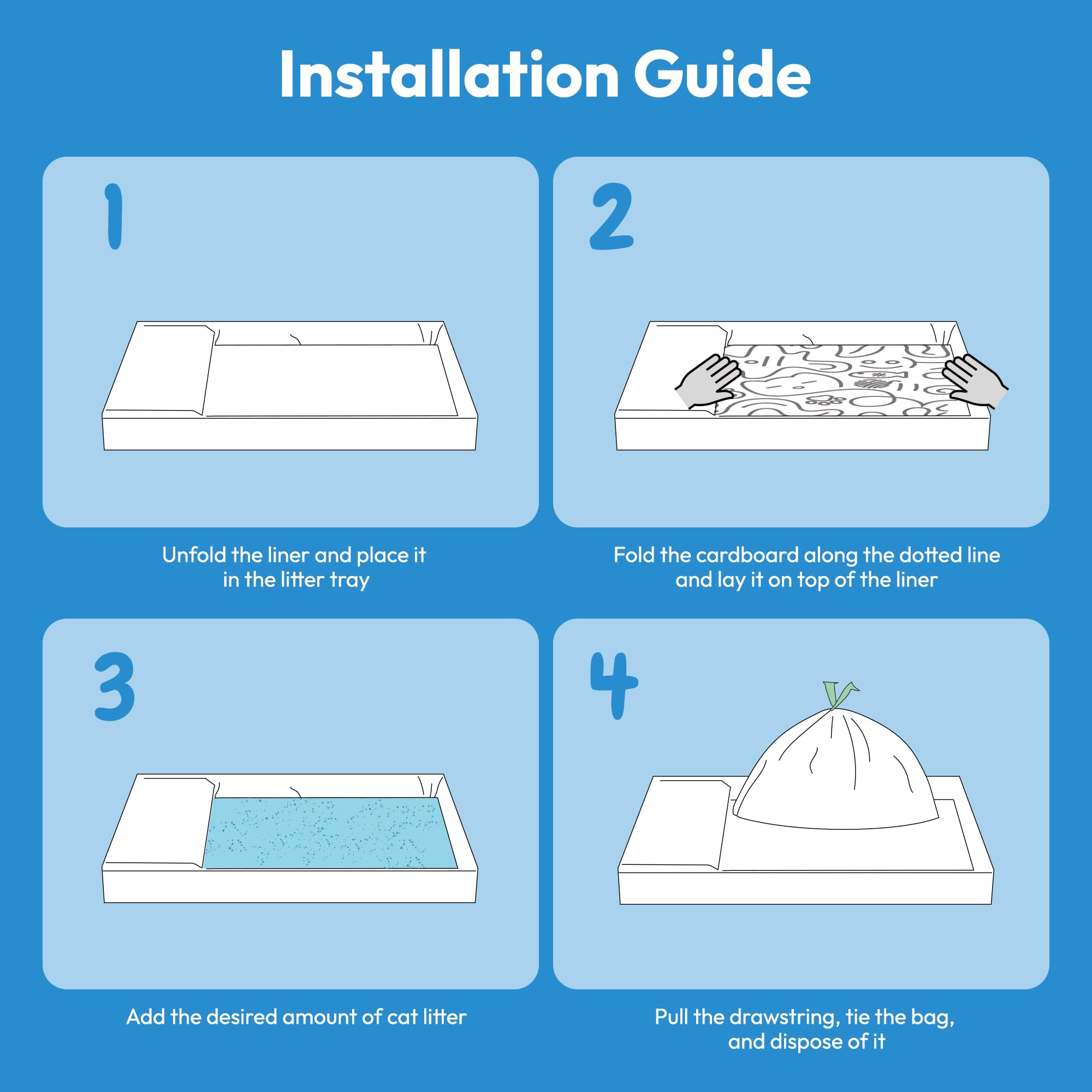 Installation Guide

1

Unfold the liner and place it in the litter tray

2

Fold the cardboard along the dotted line and lay it on top of the liner

3

Add the desired amount of cat litter

4

Pull the drawstring, tie the bag, and dispose of it