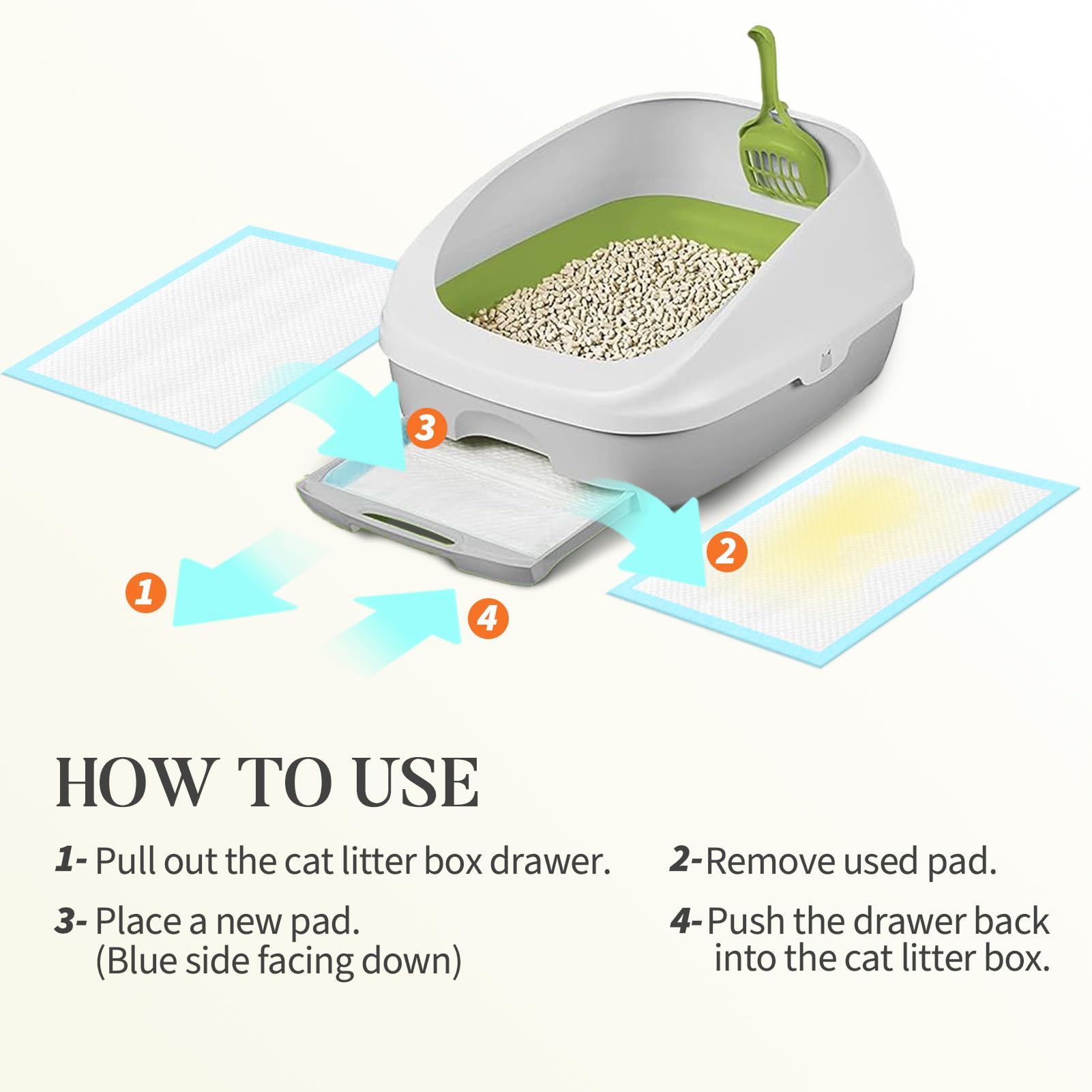 3

2

1

4

HOW TO USE

1- Pull out the cat litter box drawer.

2- Remove used pad.

3- Place a new pad. (Blue side facing down)

4- Push the drawer back into the cat litter box.