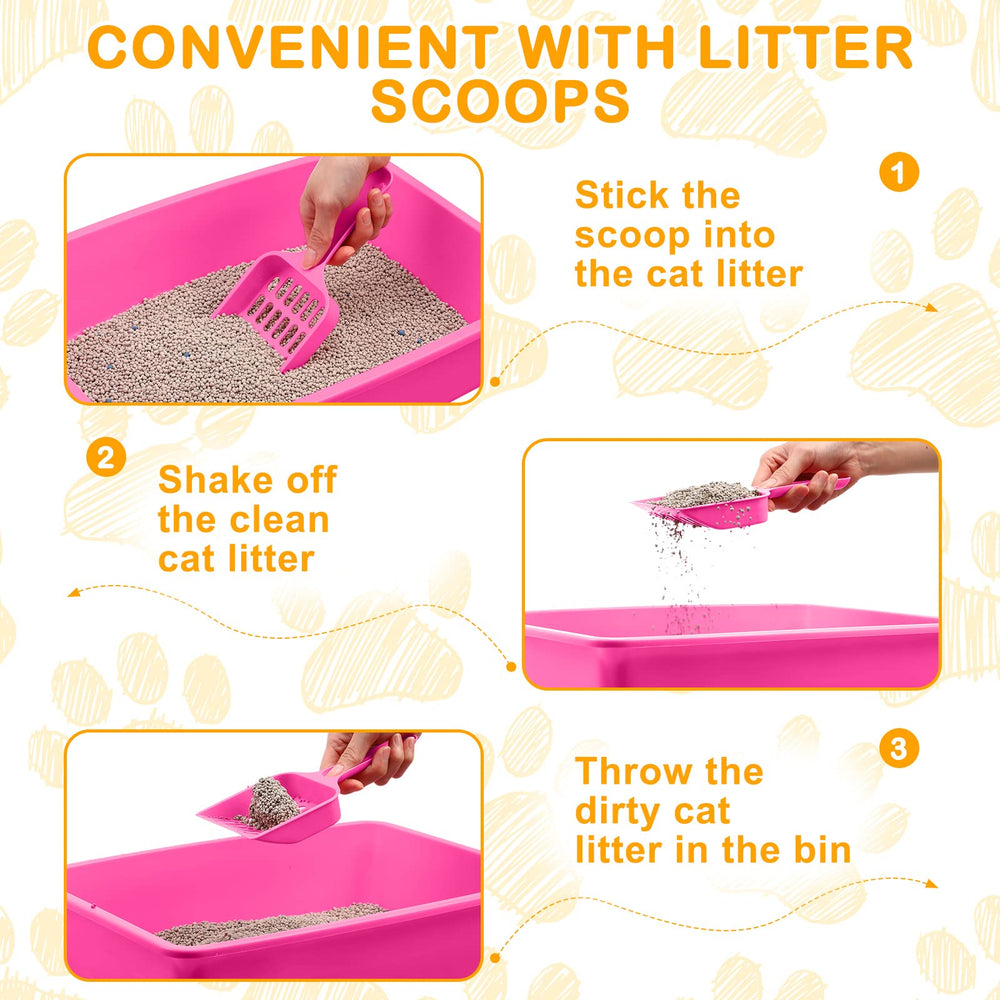 CONVENIENT WITH LITTER SCOOPS

1

Stick the scoop into the cat litter

2

Shake off the clean cat litter

3

Throw the dirty cat litter in the bin