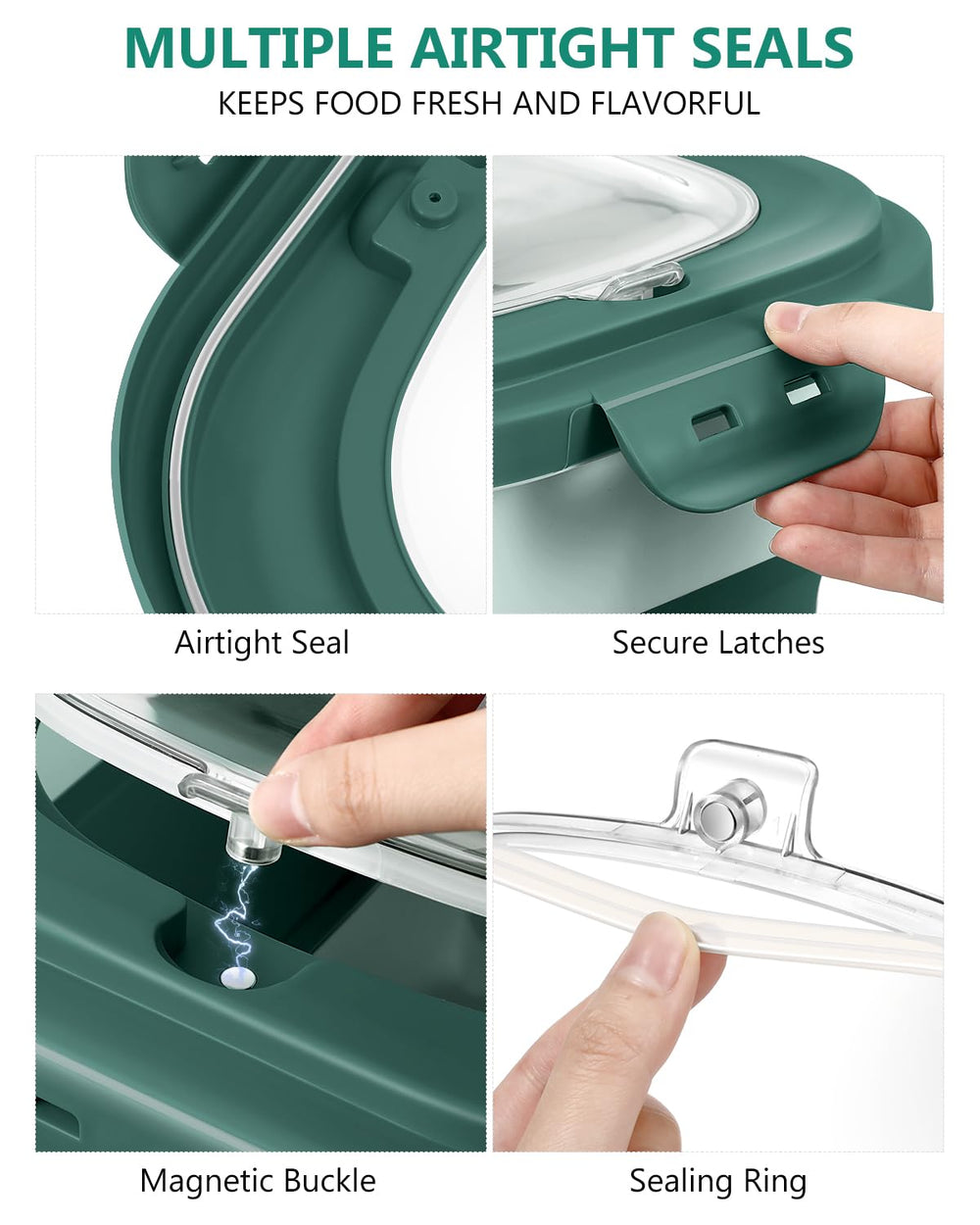 MULTIPLE AIRTIGHT SEALS
KEEPS FOOD FRESH AND FLAVORFUL

Airtight Seal

Secure Latches

Magnetic Buckle

Sealing Ring