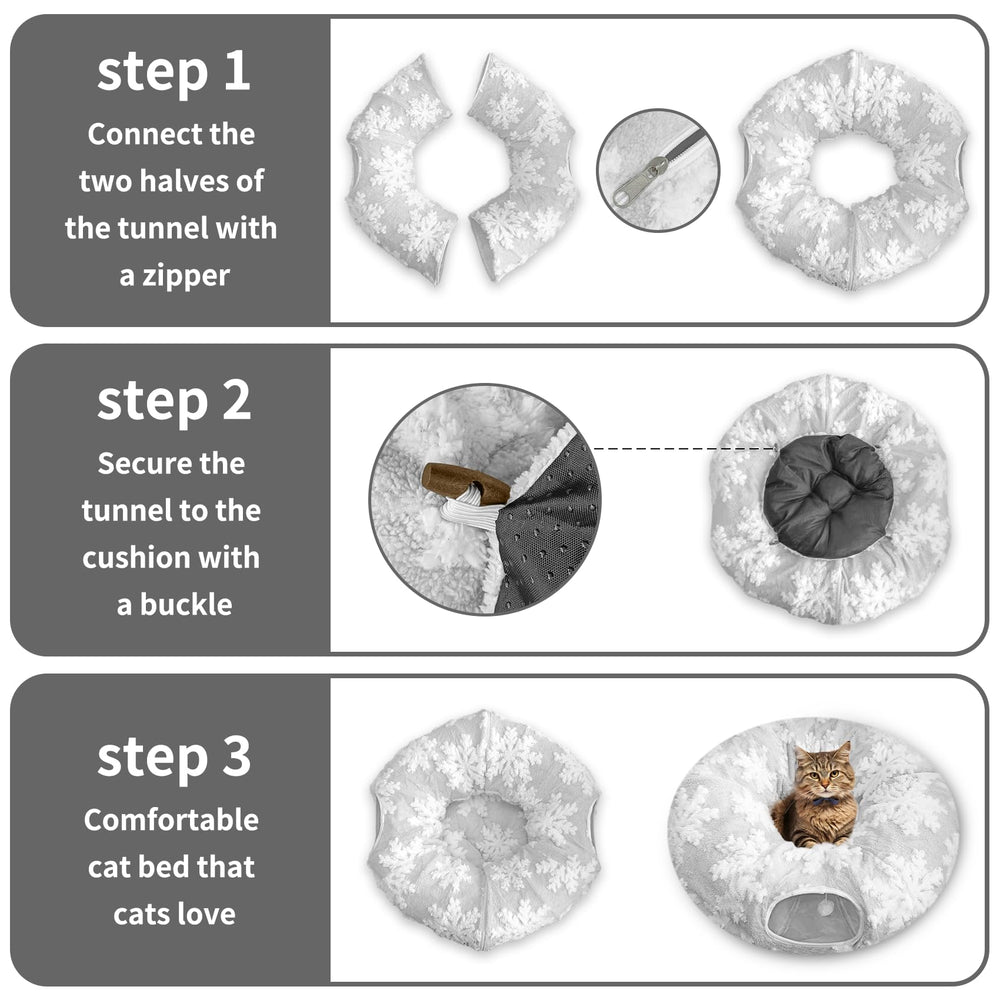 step 1

Connect the two halves of the tunnel with a zipper

step 2

Secure the tunnel to the cushion with a buckle

step 3

Comfortable cat bed that cats love