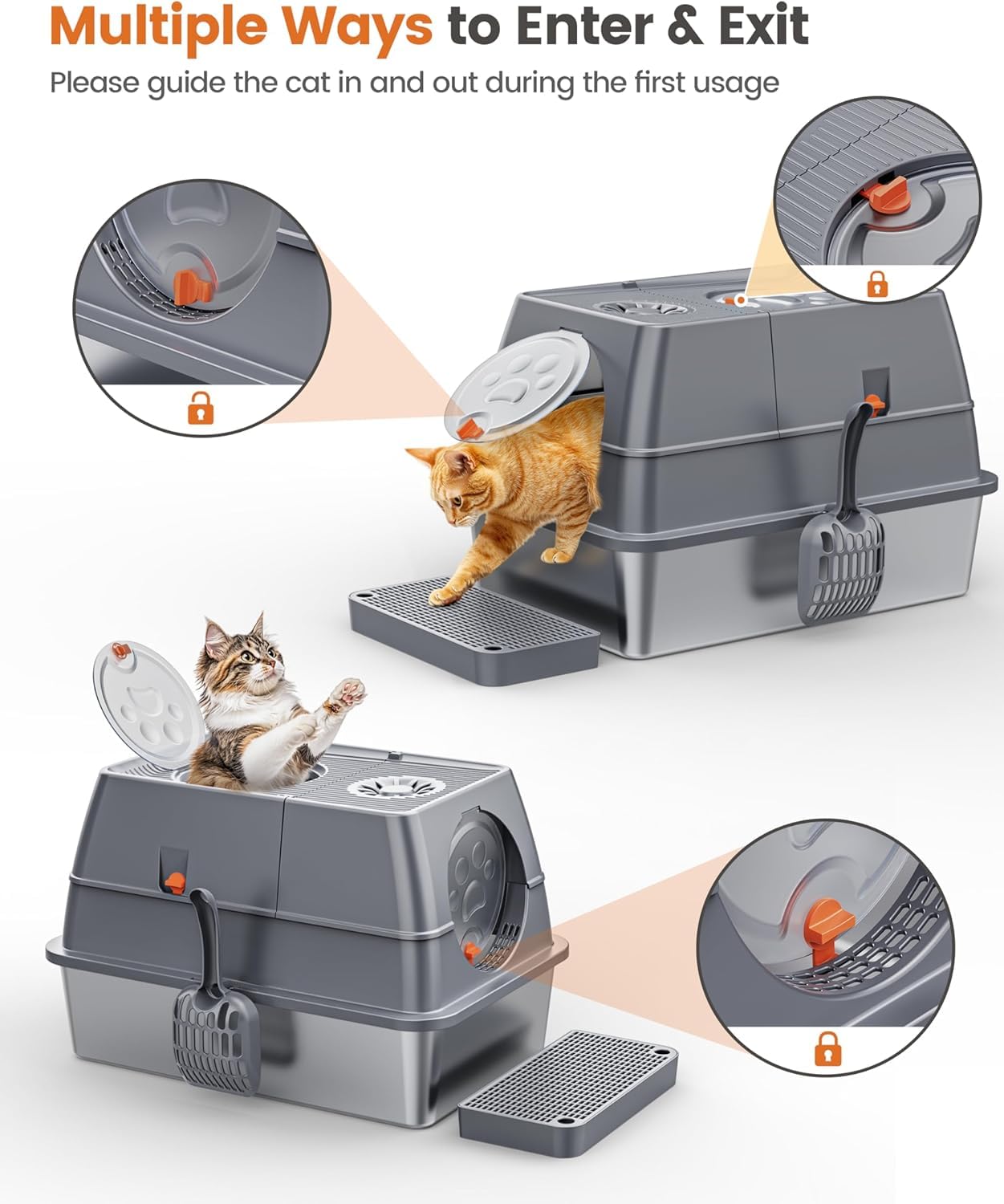 Multiple Ways to Enter & Exit

Please guide the cat in and out during the first usage