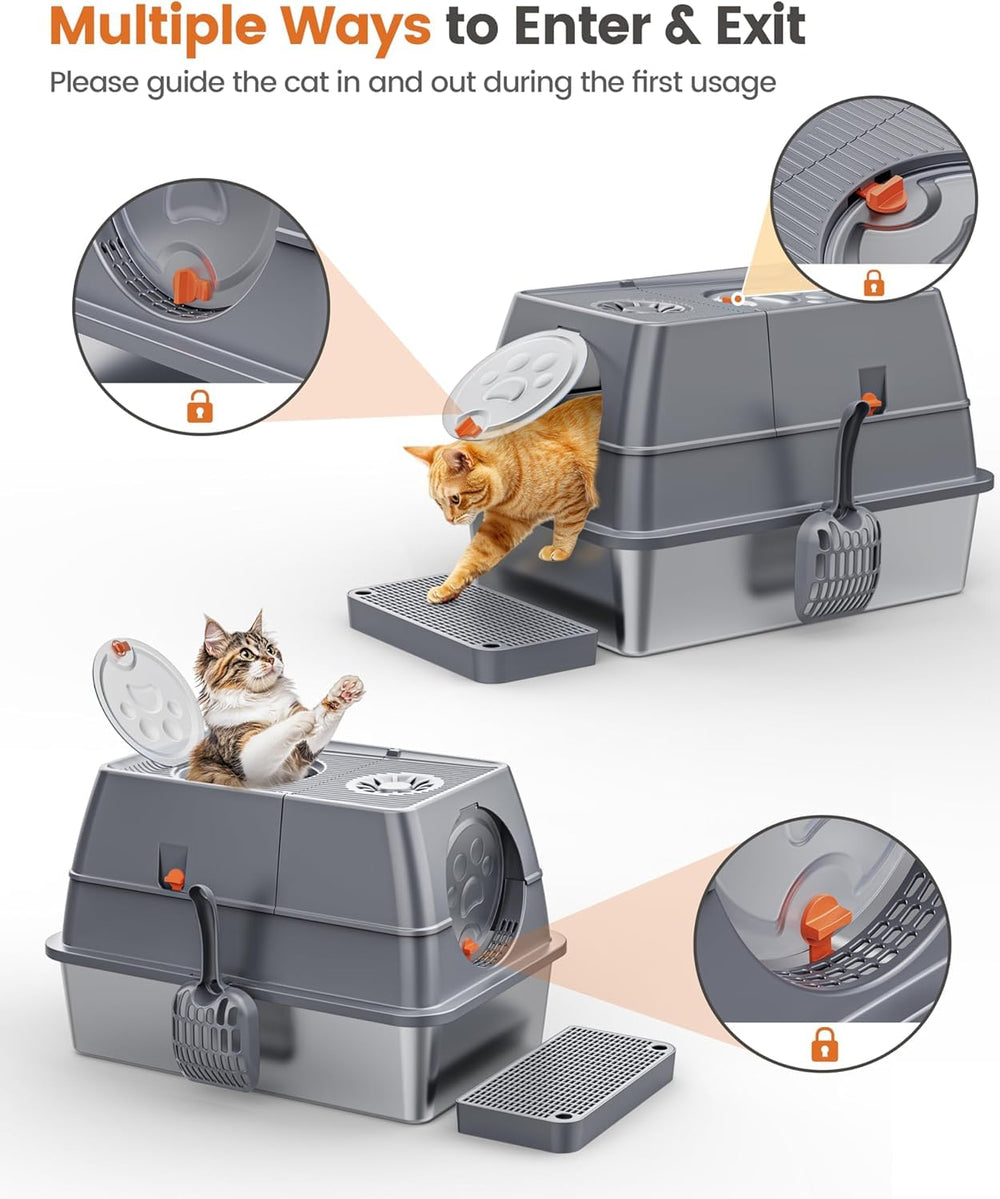 Multiple Ways to Enter & Exit
Please guide the cat in and out during the first usage