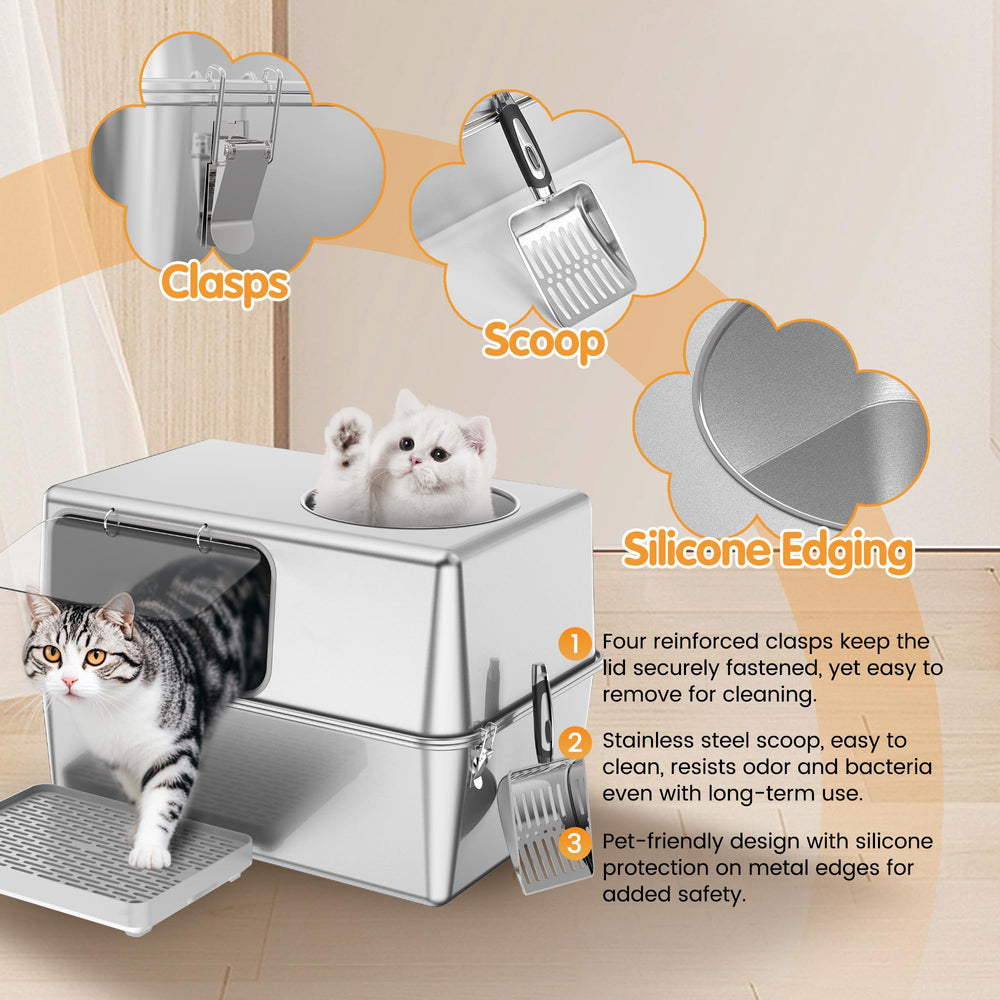 Clasps

Scoop

Silicone Edging

1 Four reinforced clasps keep the lid securely fastened, yet easy to remove for cleaning.

2 Stainless steel scoop, easy to clean, resists odor and bacteria even with long-term use.

3 Pet-friendly design with silicone protection on metal edges for added safety.