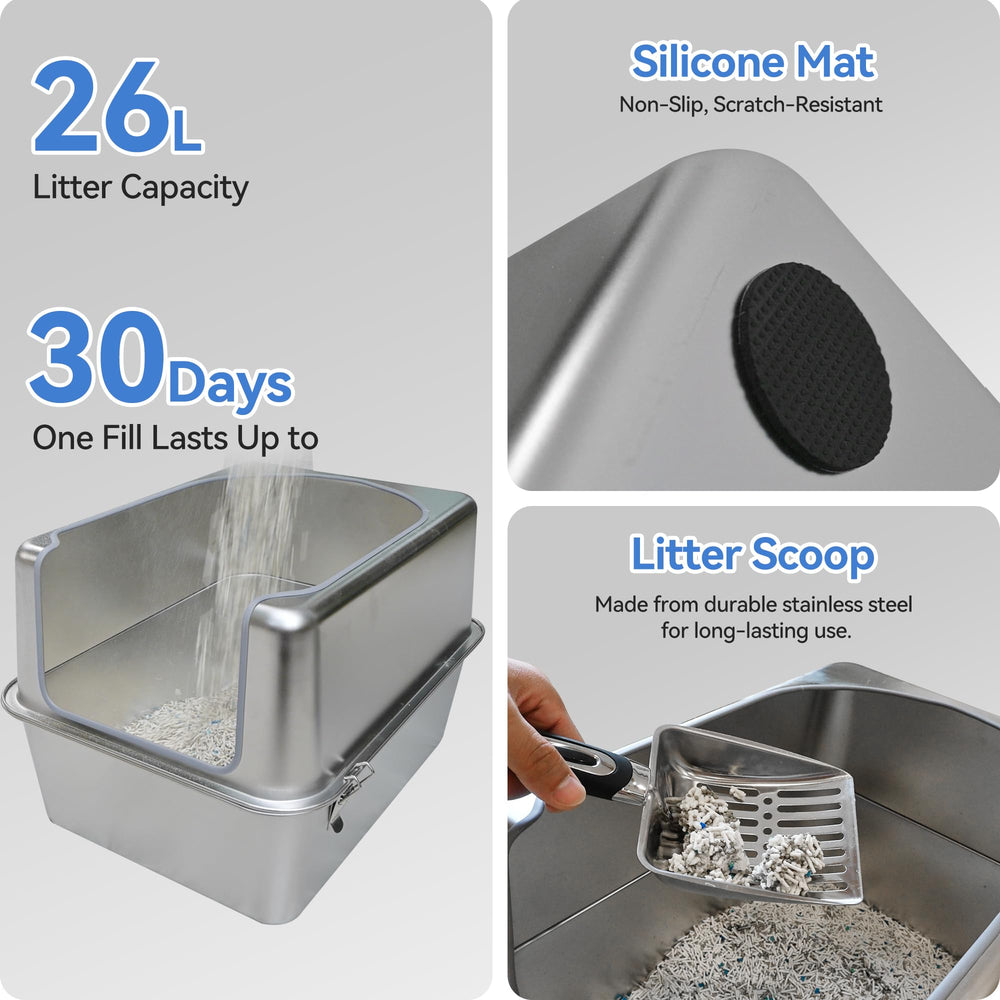 26L
Litter Capacity

30Days
One Fill Lasts Up to

Silicone Mat
Non-Slip, Scratch-Resistant

Litter Scoop
Made from durable stainless steel for long-lasting use.