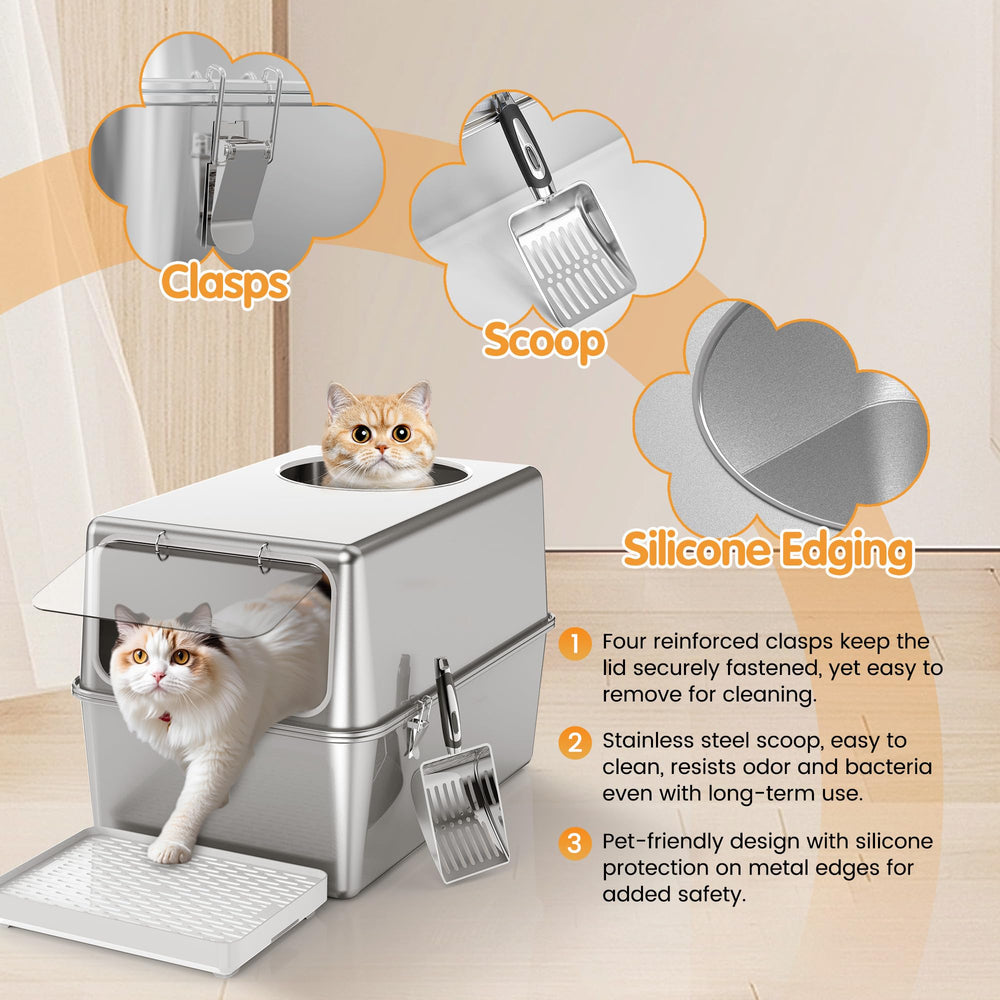 Clasps

Scoop

Silicone Edging

1 Four reinforced clasps keep the lid securely fastened, yet easy to remove for cleaning.

2 Stainless steel scoop, easy to clean, resists odor and bacteria even with long-term use.

3 Pet-friendly design with silicone protection on metal edges for added safety.