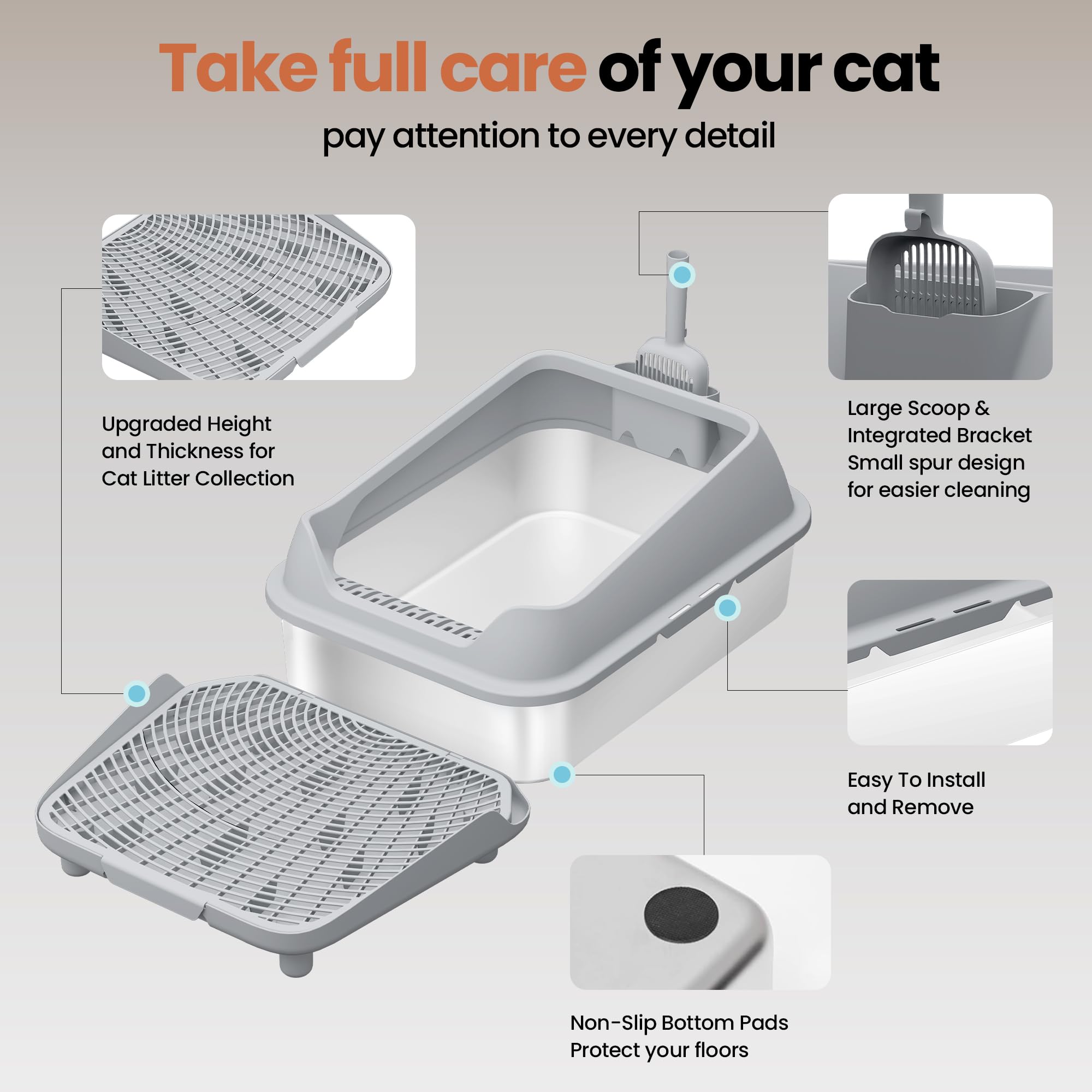 Take full care of your cat

pay attention to every detail

Upgraded Height and Thickness for Cat Litter Collection

Large Scoop & Integrated Bracket Small spur design for easier cleaning

Easy To Install and Remove

Non-Slip Bottom Pads Protect your floors