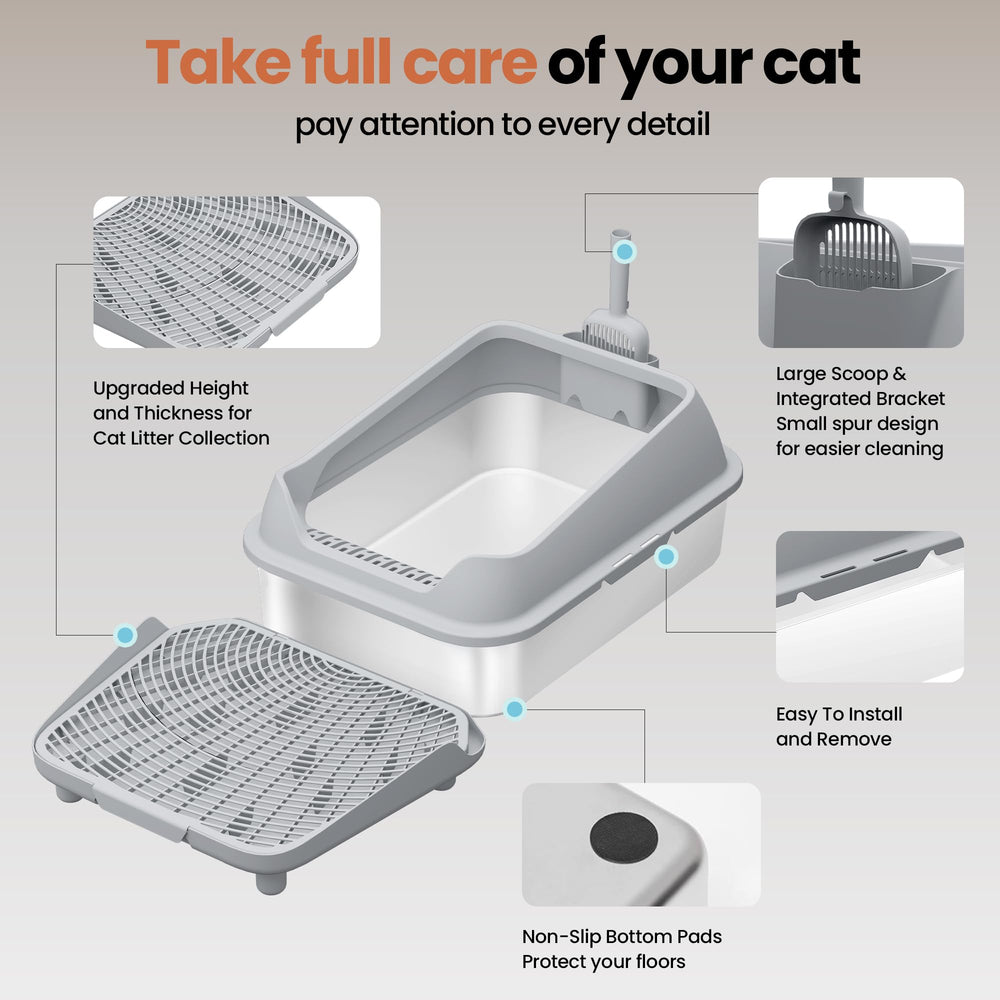 Take full care of your cat

pay attention to every detail

Upgraded Height and Thickness for Cat Litter Collection

Large Scoop & Integrated Bracket Small spur design for easier cleaning

Easy To Install and Remove

Non-Slip Bottom Pads Protect your floors