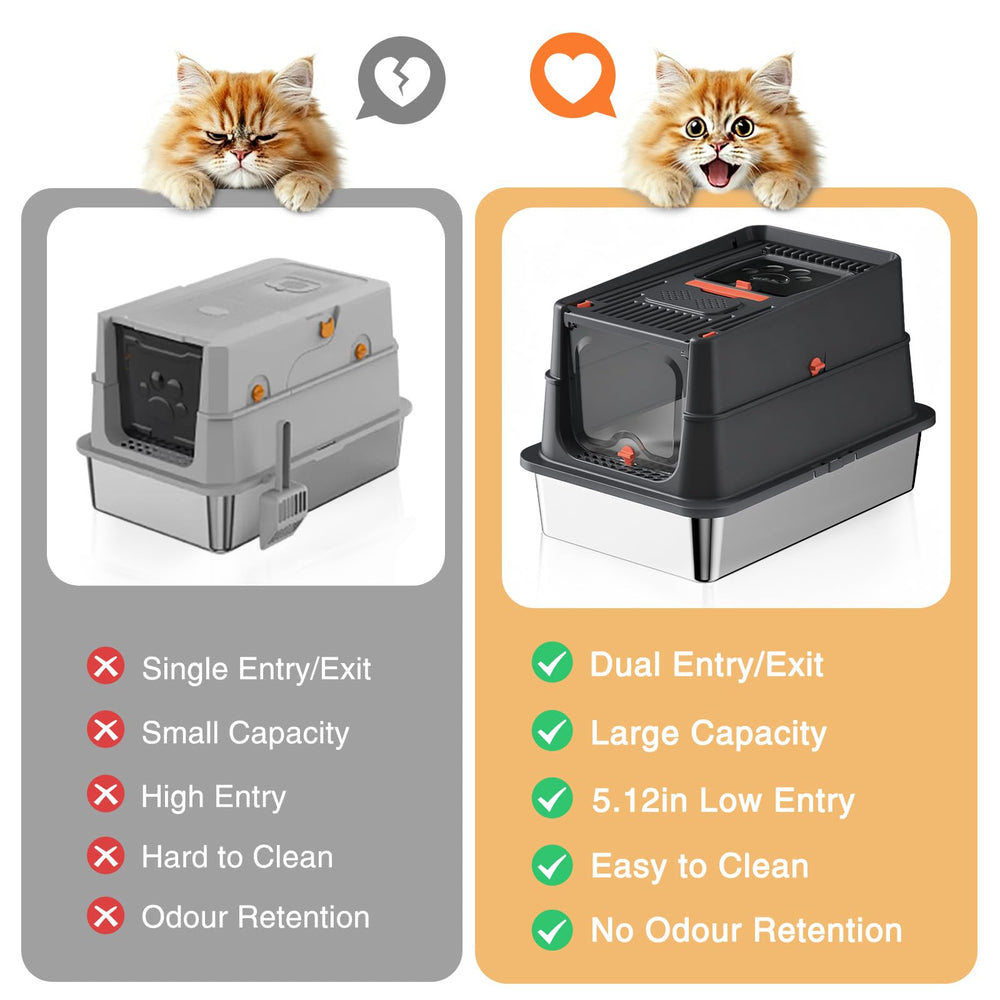 Single Entry/Exit

Small Capacity

High Entry

Hard to Clean

Odour Retention

Dual Entry/Exit

Large Capacity

5.12in Low Entry

Easy to Clean

No Odour Retention