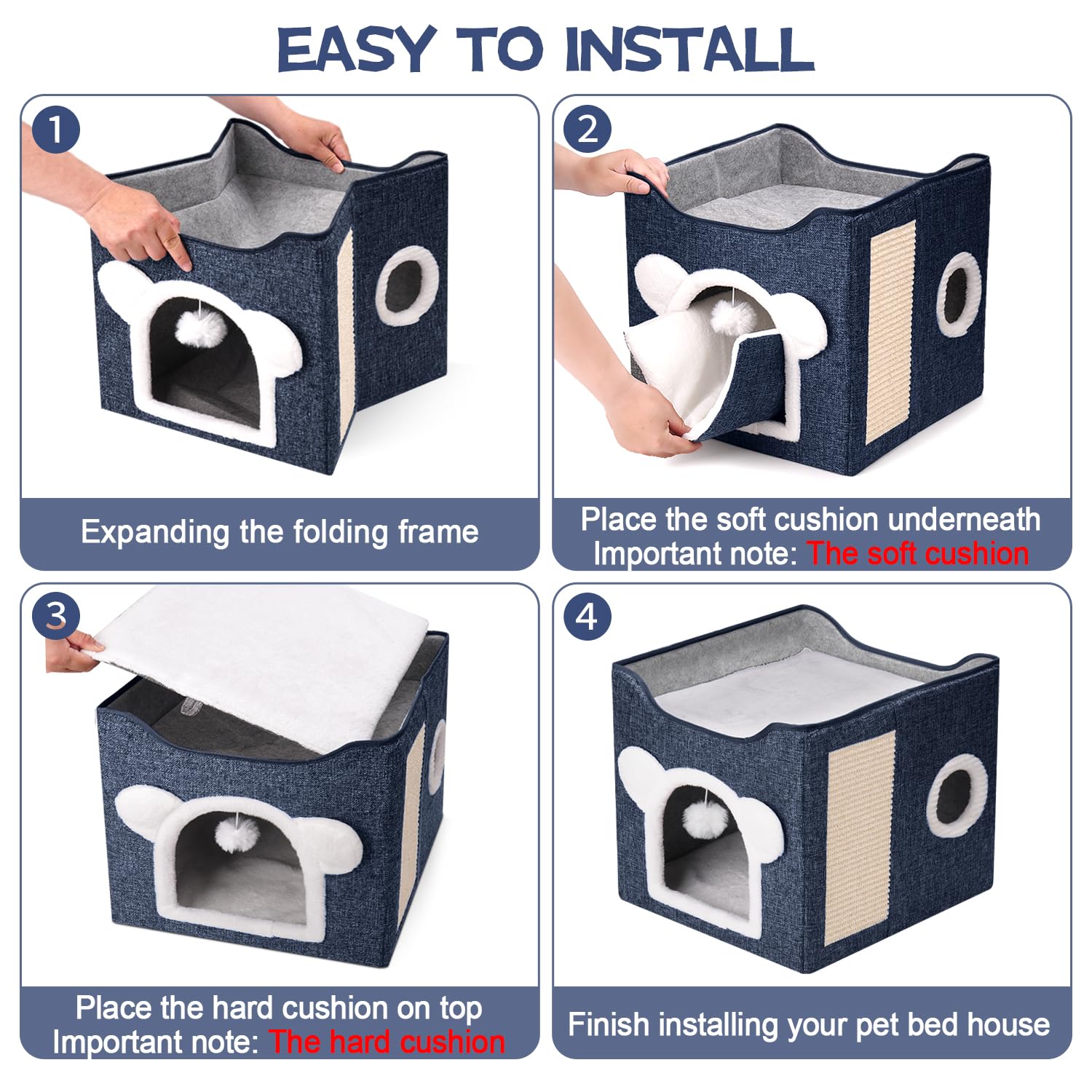 EASY TO INSTALL

1

Expanding the folding frame

2

Place the soft cushion underneath
Important note: The soft cushion

3

Place the hard cushion on top
Important note: The hard cushion

4

Finish installing your pet bed house