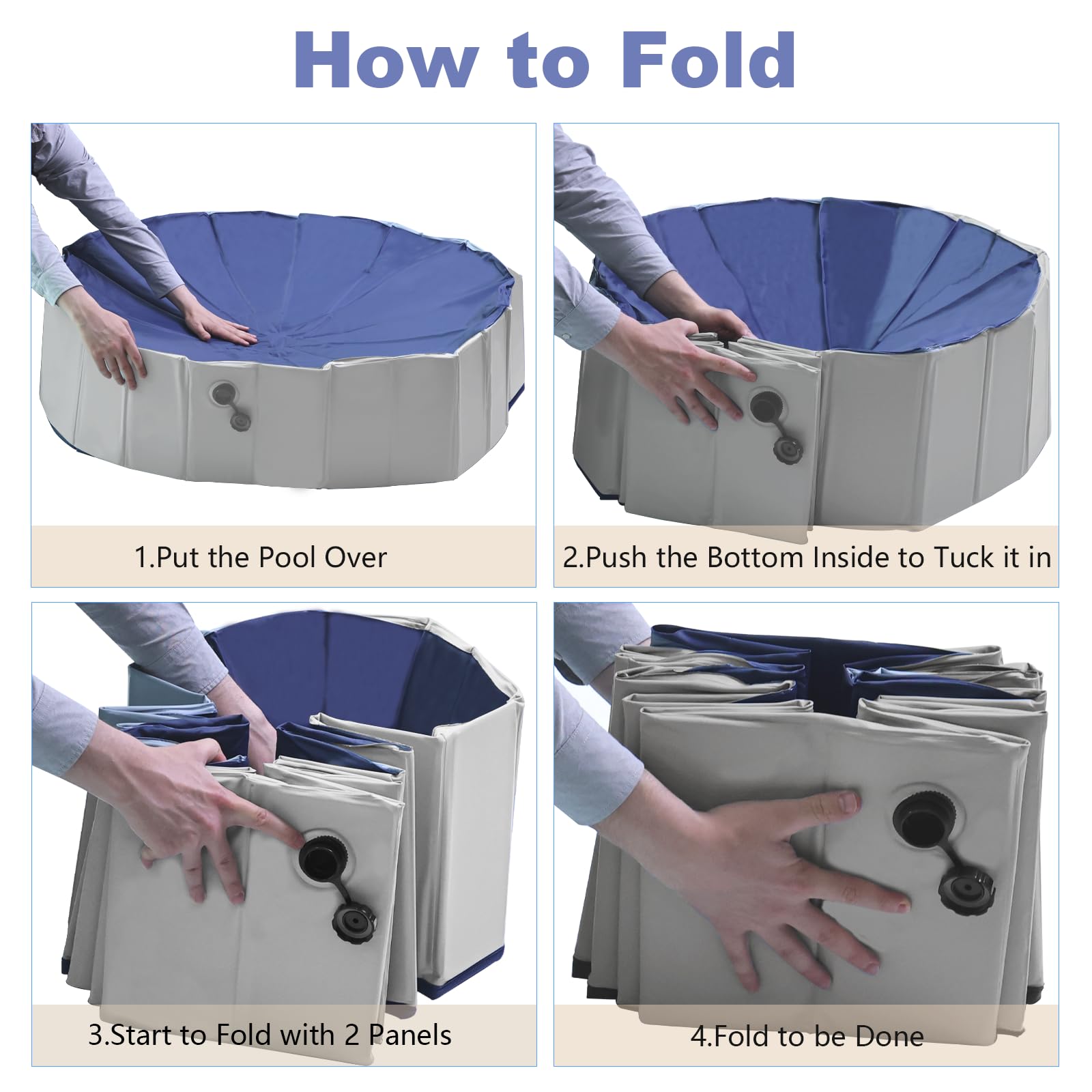 How to Fold

1.Put the Pool Over

2.Push the Bottom Inside to Tuck it in

3.Start to Fold with 2 Panels

4.Fold to be Done