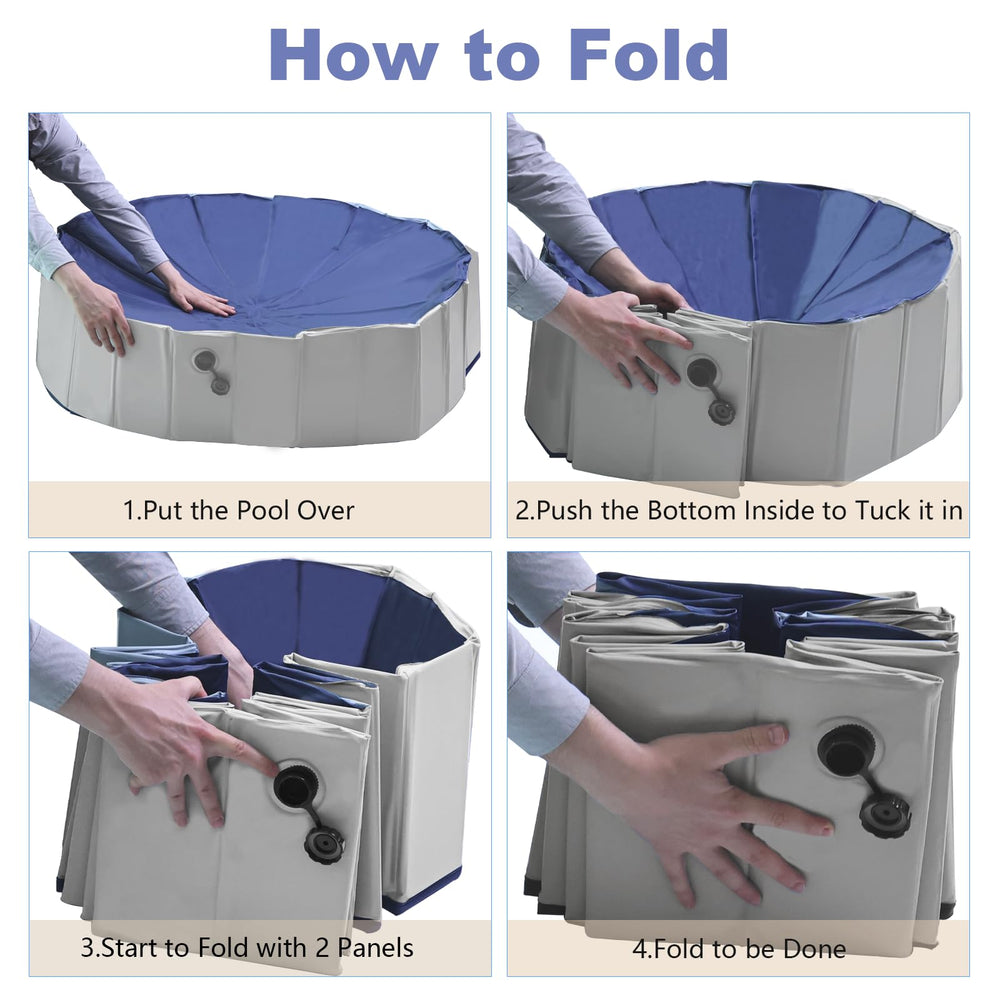 How to Fold

1.Put the Pool Over

2.Push the Bottom Inside to Tuck it in

3.Start to Fold with 2 Panels

4.Fold to be Done