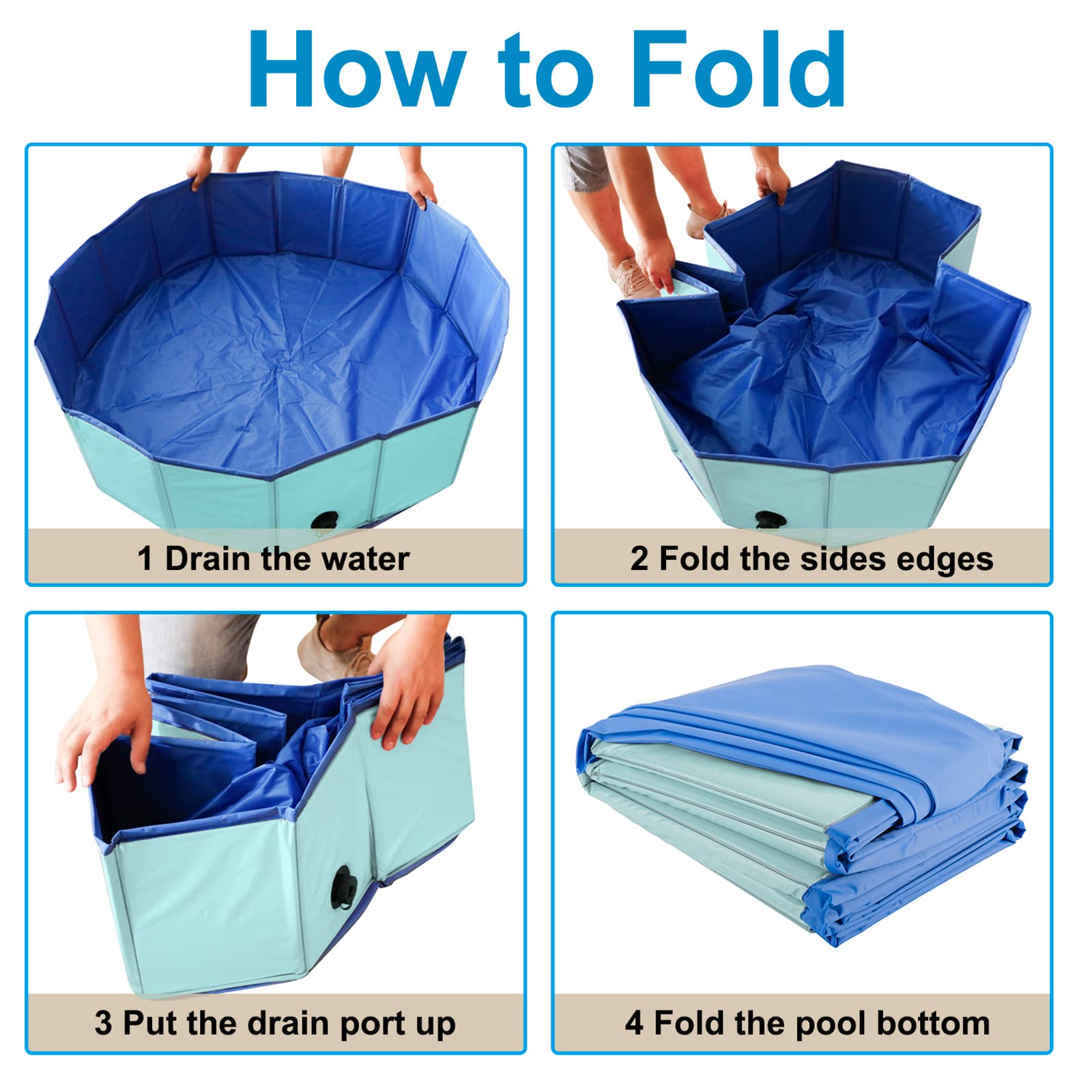 How to Fold

1 Drain the water

2 Fold the sides edges

3 Put the drain port up

4 Fold the pool bottom