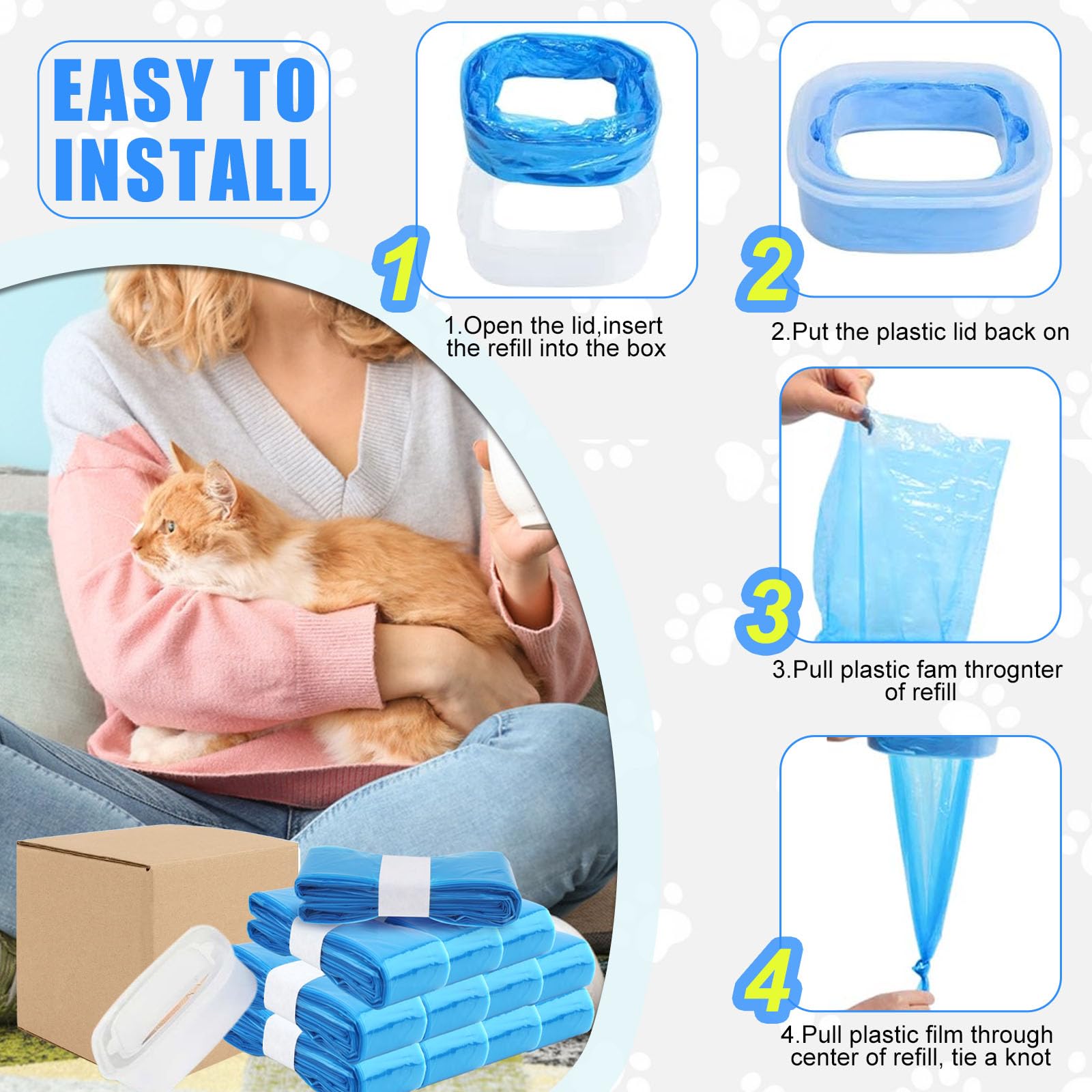 EASY TO INSTALL

1

1.Open the lid,insert the refill into the box

2

2.Put the plastic lid back on

3

3.Pull plastic fam thrognter of refill

4

4.Pull plastic film through center of refill, tie a knot