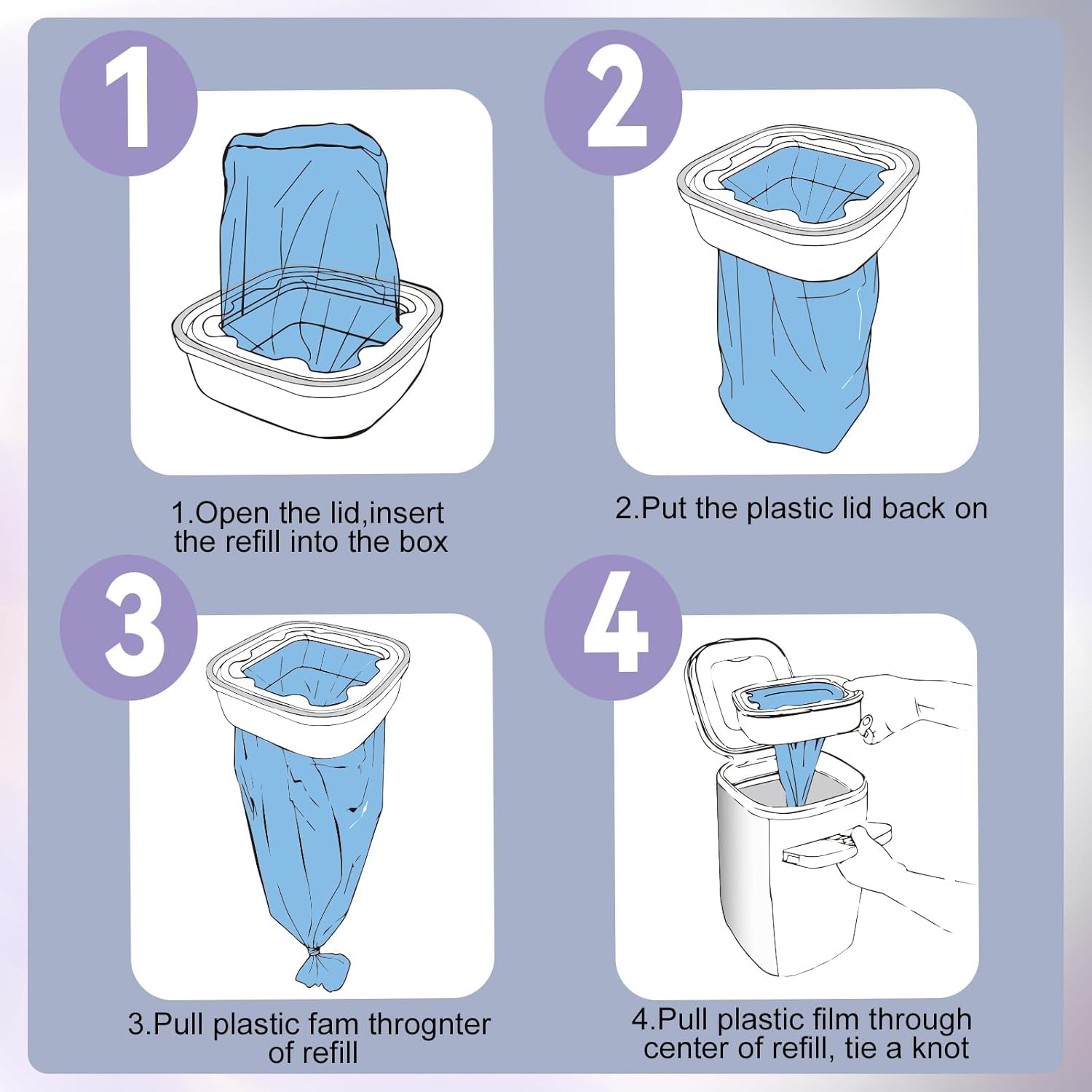 1

1.Open the lid,insert the refill into the box

2

2.Put the plastic lid back on

3

3.Pull plastic fam thrognter of refill

4

4.Pull plastic film through center of refill, tie a knot