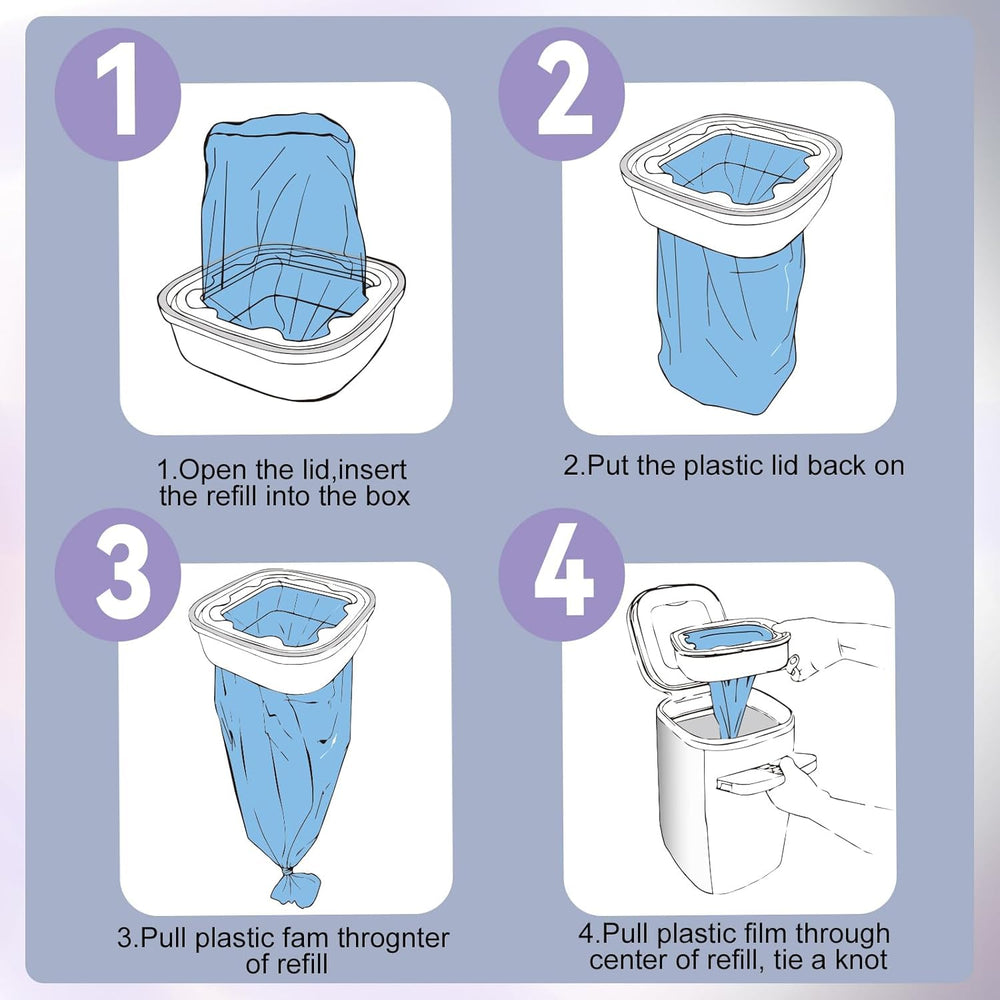 1

1.Open the lid,insert the refill into the box

2

2.Put the plastic lid back on

3

3.Pull plastic fam thrognter of refill

4

4.Pull plastic film through center of refill, tie a knot