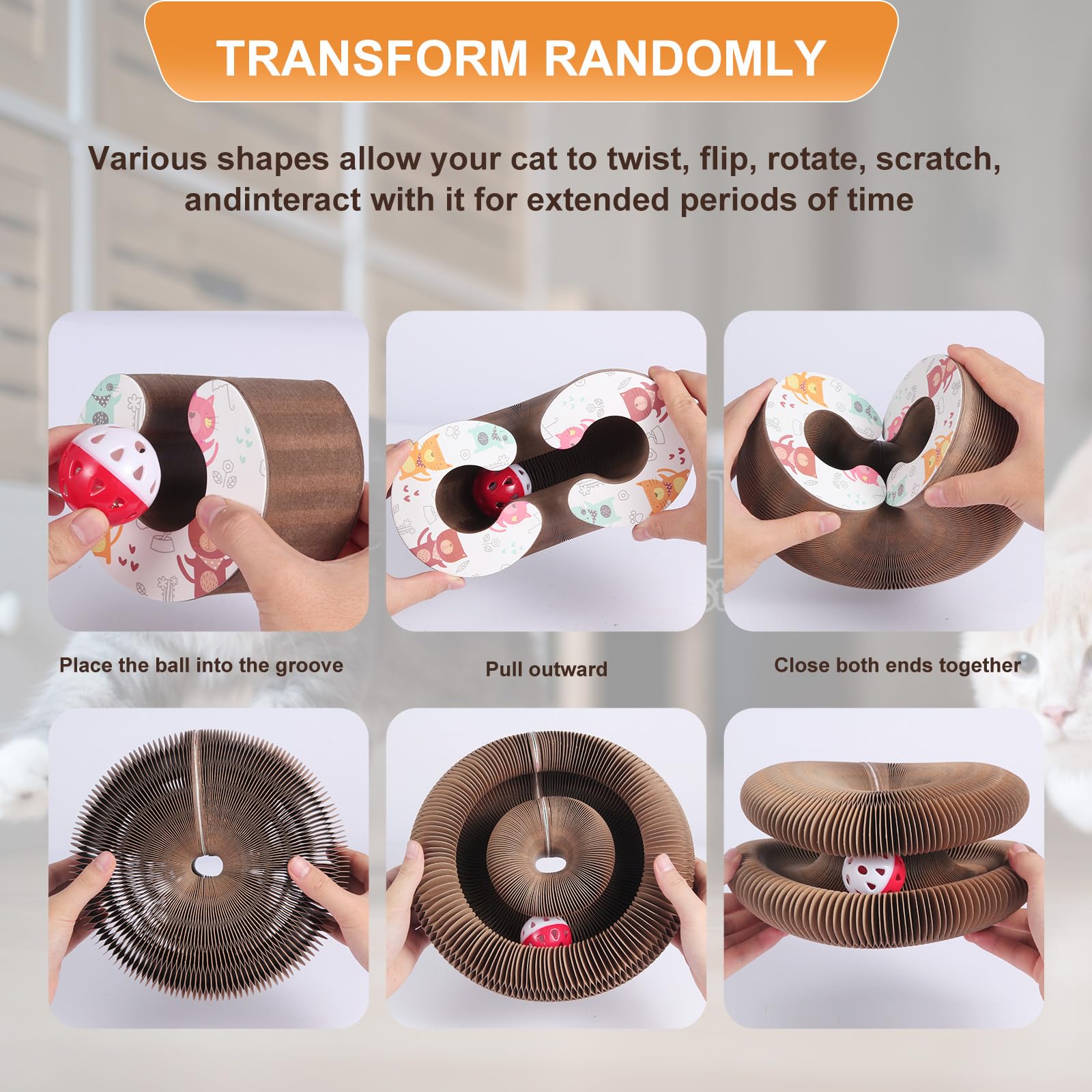 TRANSFORM RANDOMLY

Various shapes allow your cat to twist, flip, rotate, scratch, andinteract with it for extended periods of time

Place the ball into the groove

Pull outward

Close both ends together