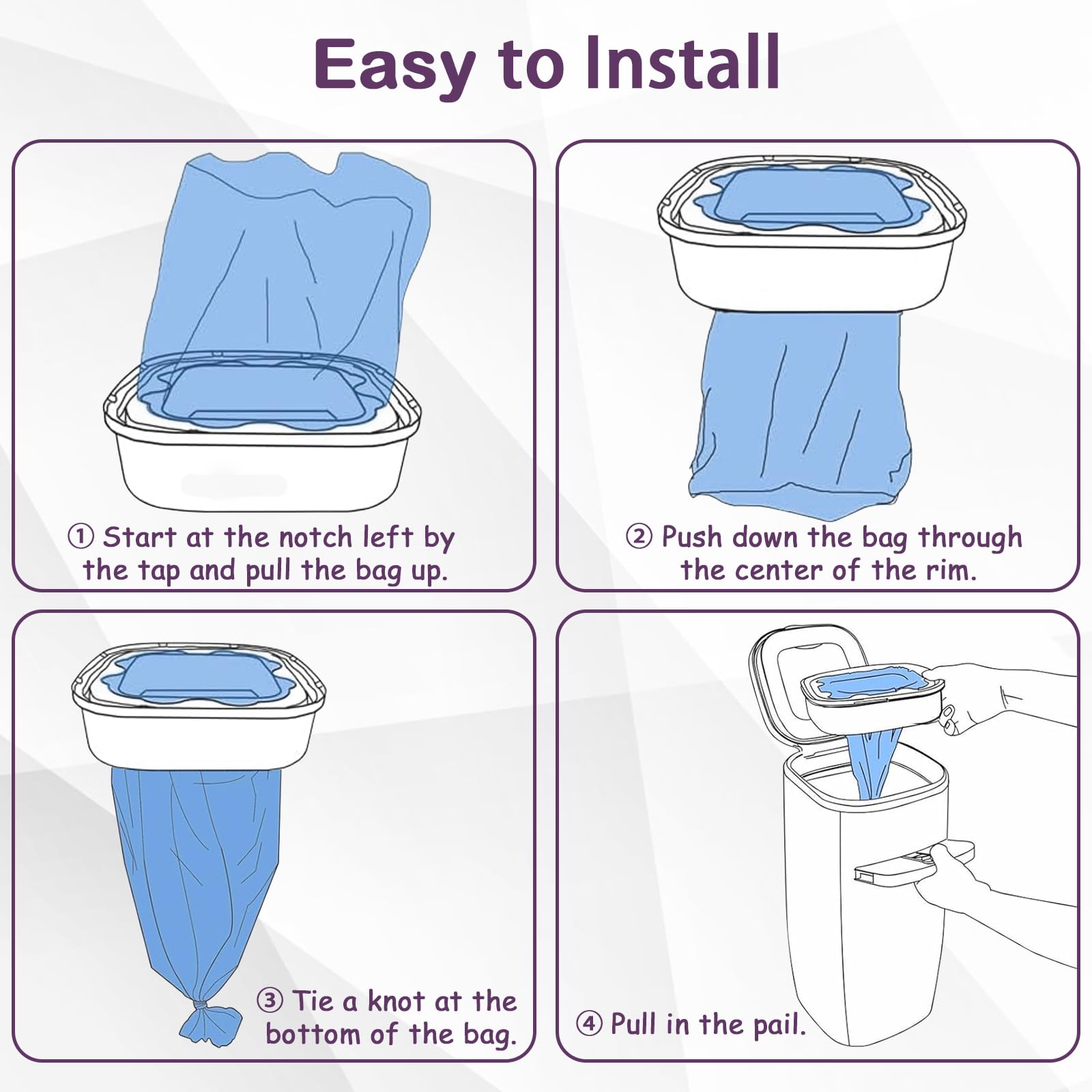 Easy to Install

① Start at the notch left by the tap and pull the bag up.

② Push down the bag through the center of the rim.

③ Tie a knot at the bottom of the bag.

④ Pull in the pail.