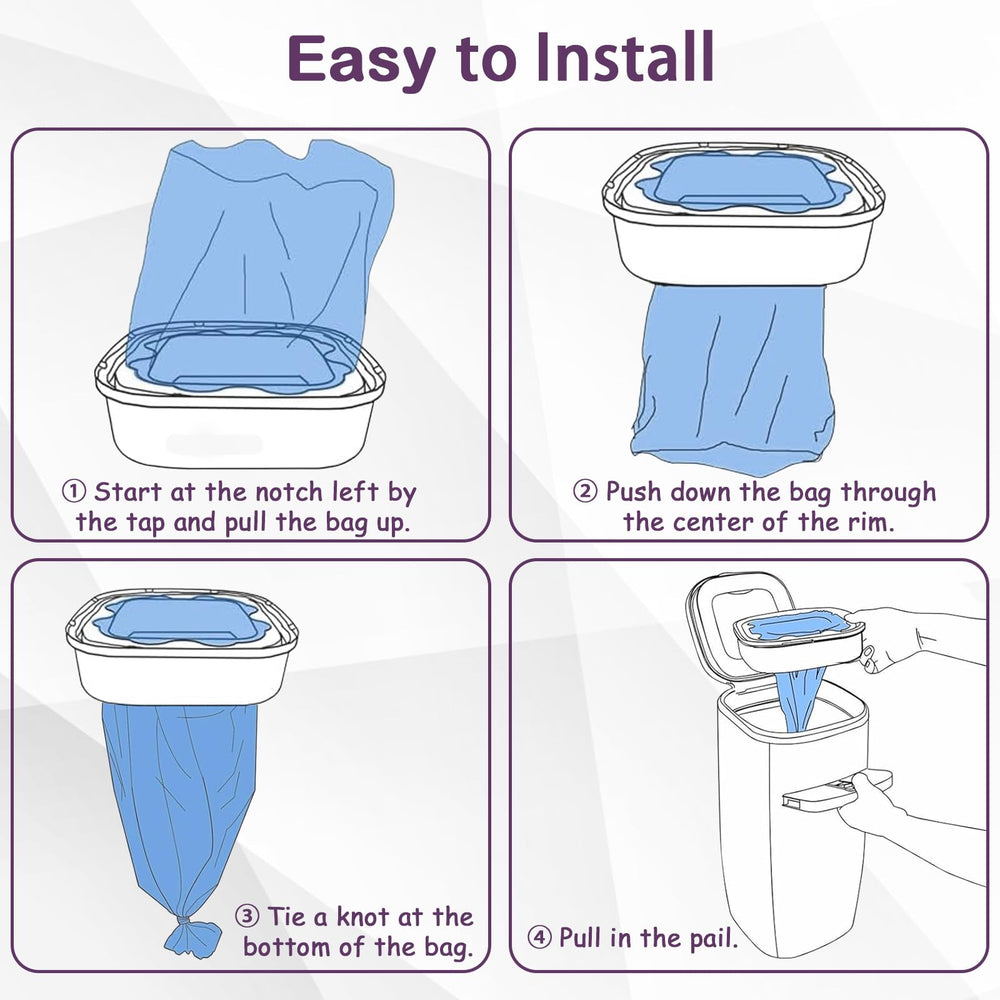 Easy to Install

① Start at the notch left by the tap and pull the bag up.

② Push down the bag through the center of the rim.

③ Tie a knot at the bottom of the bag.

④ Pull in the pail.