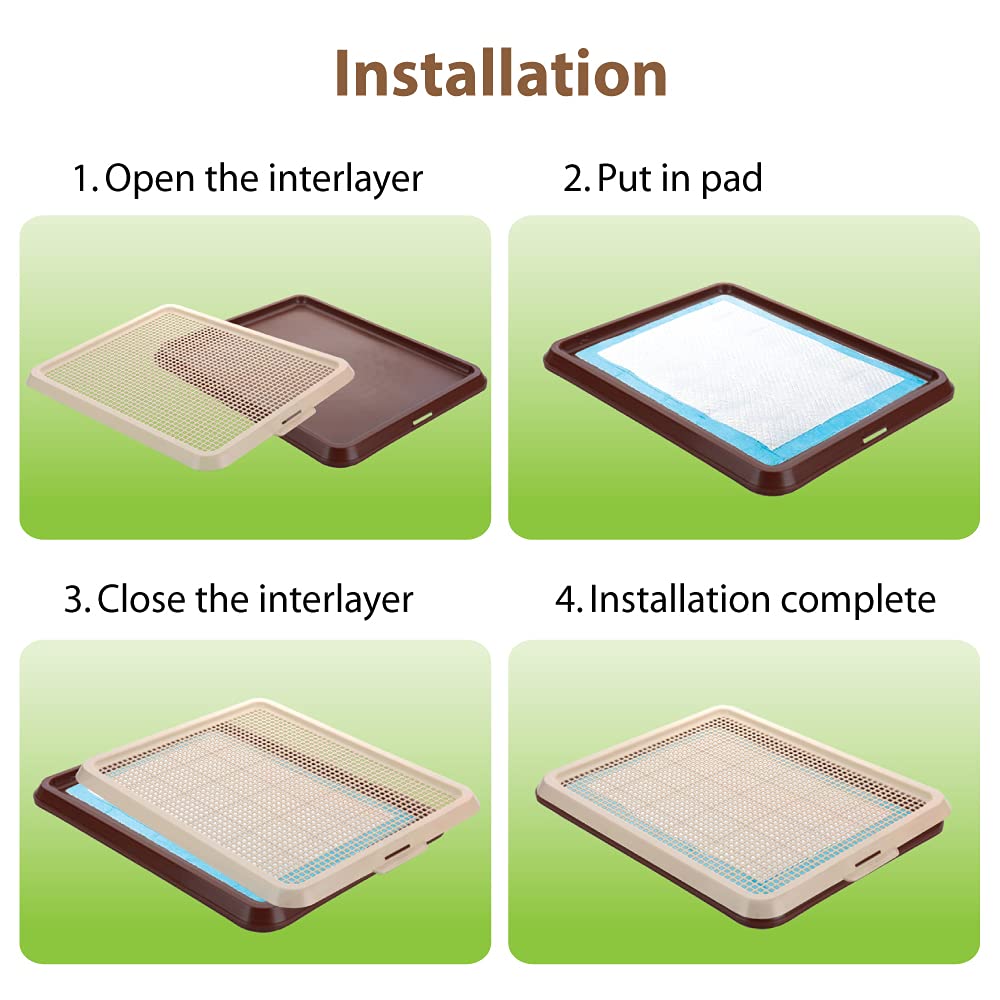 Installation

1. Open the interlayer

2. Put in pad

3. Close the interlayer

4. Installation complete