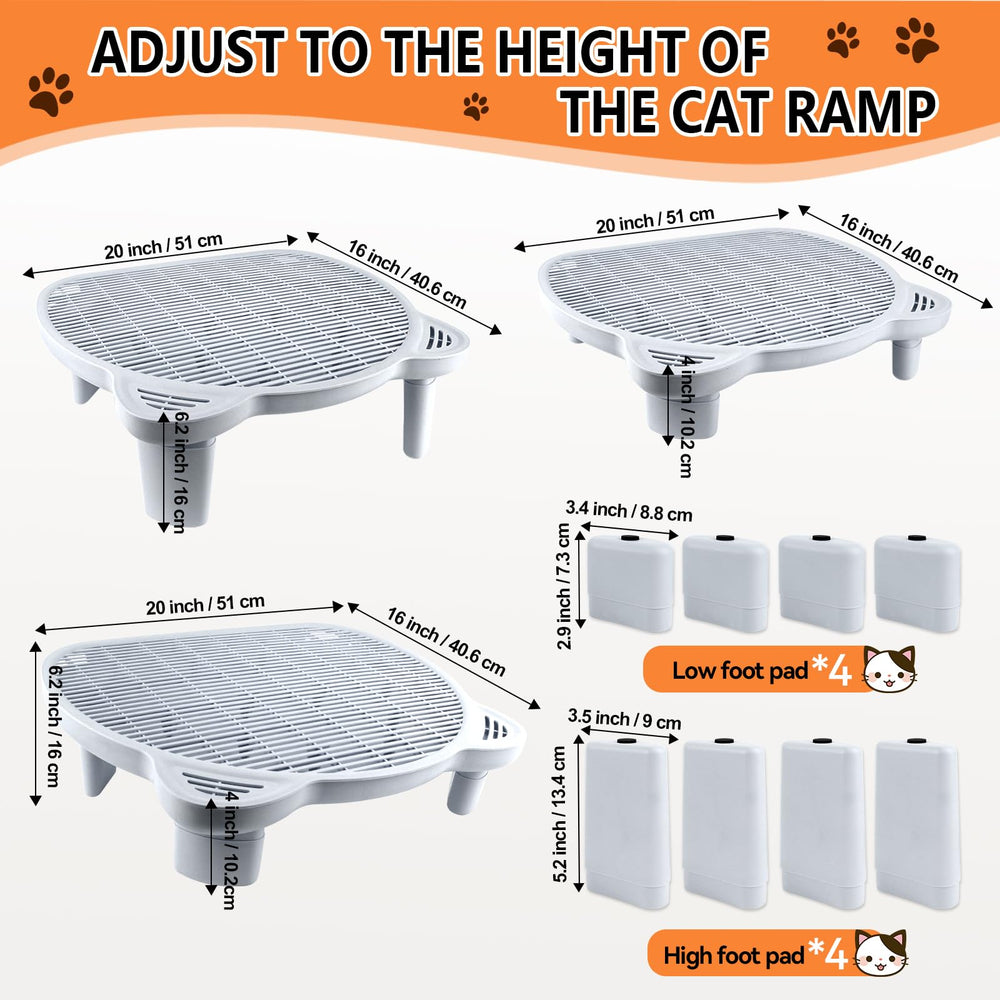 ADJUST TO THE HEIGHT OF THE CAT RAMP

20 inch / 51 cm
16 inch / 40.6 cm
6.2 inch / 16 cm

20 inch / 51 cm
16 inch / 40.6 cm
4 inch / 10.2 cm

3.4 inch / 8.8 cm
2.9 inch / 7.3 cm
Low foot pad *4

20 inch / 51 cm
16 inch / 40.6 cm
6.2 inch / 16 cm
4 inch / 10.2cm

3.5 inch / 9 cm
5.2 inch / 13.4 cm
High foot pad *4