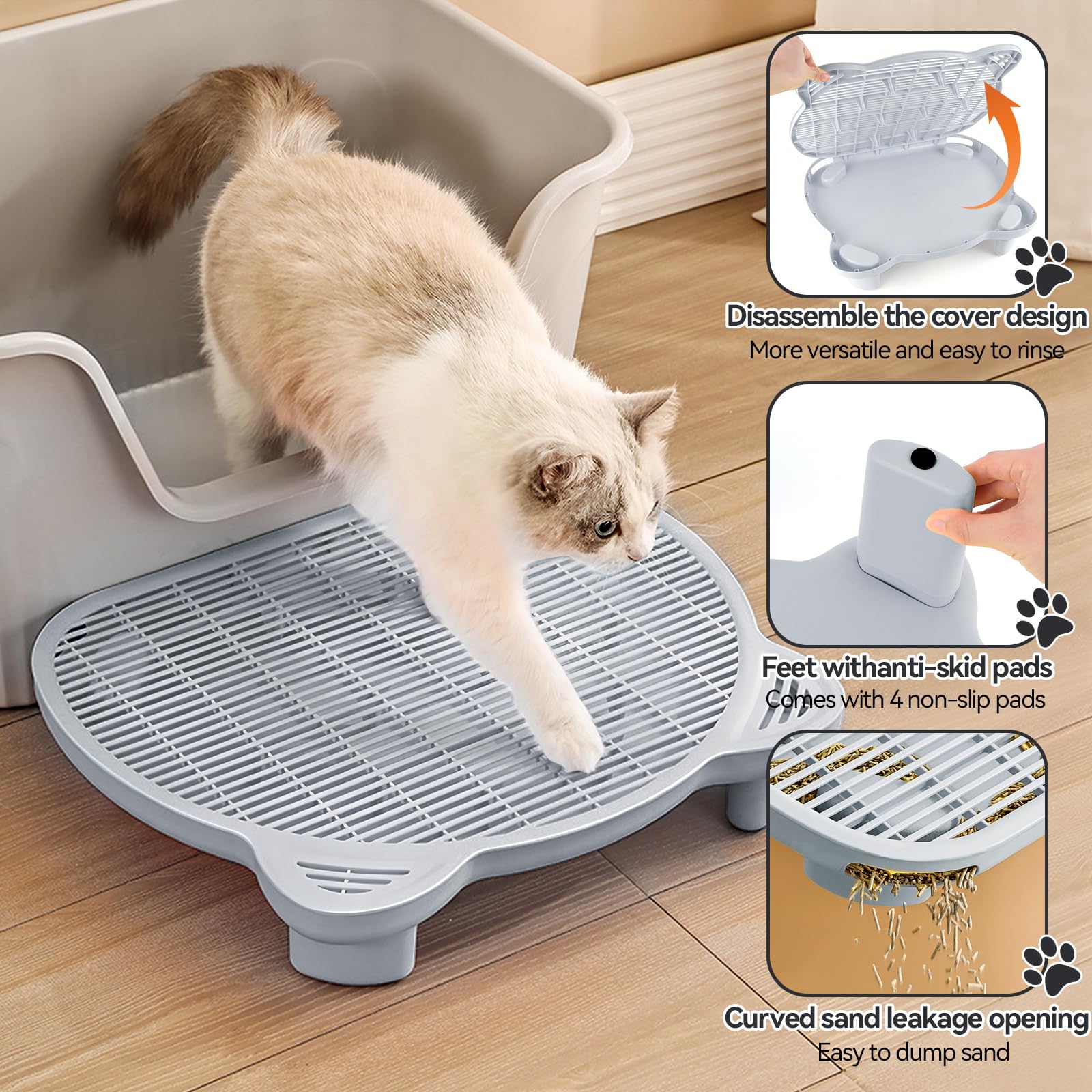 Disassemble the cover design
More versatile and easy to rinse

Feet withanti-skid pads
Comes with 4 non-slip pads

Curved sand leakage opening
Easy to dump sand