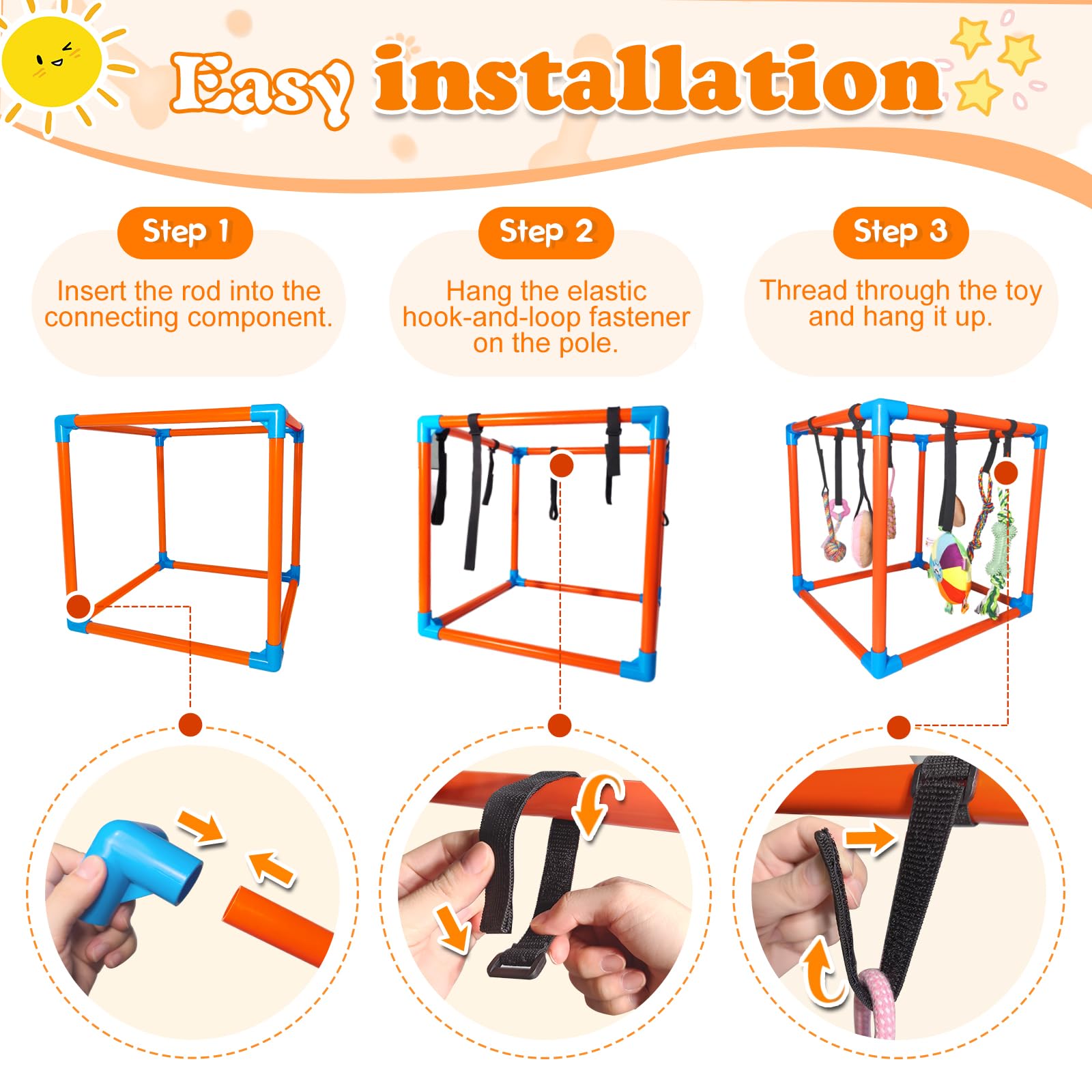 Easy installation

Step 1

Insert the rod into the connecting component.

Step 2

Hang the elastic hook-and-loop fastener on the pole.

Step 3

Thread through the toy and hang it up.