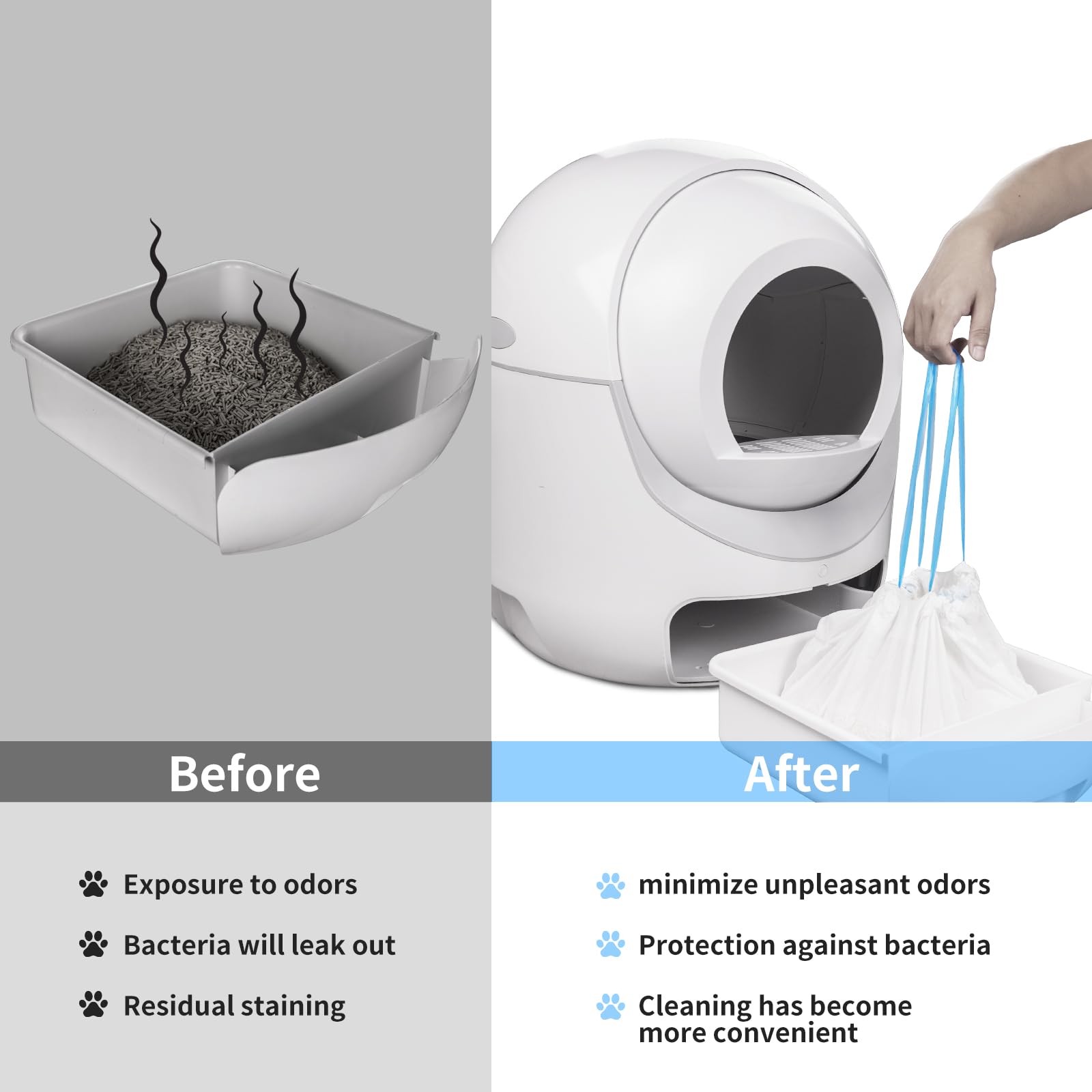 Before

Exposure to odors

Bacteria will leak out

Residual staining

After

minimize unpleasant odors

Protection against bacteria

Cleaning has become more convenient