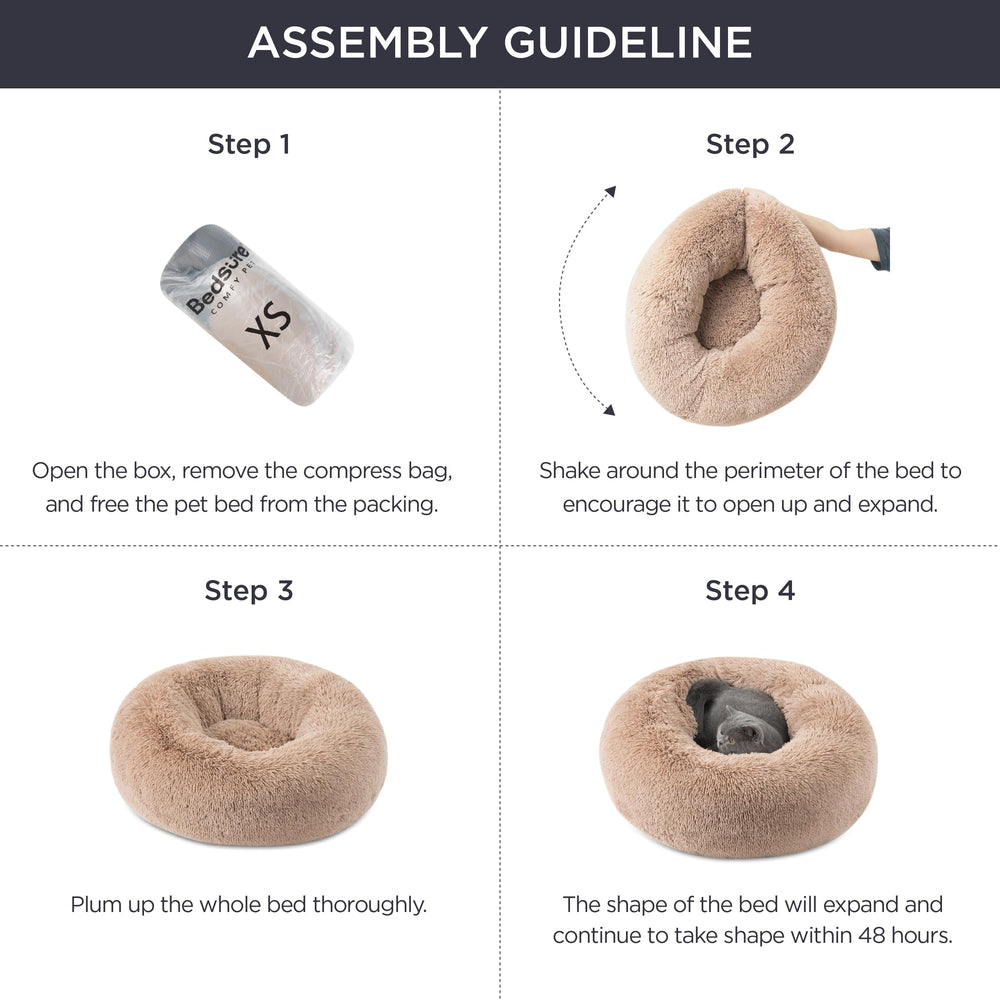 ASSEMBLY GUIDELINE

Step 1

Bedsure
COMFY PET
XS

Open the box, remove the compress bag, and free the pet bed from the packing.

Step 2

Shake around the perimeter of the bed to encourage it to open up and expand.

Step 3

Plum up the whole bed thoroughly.

Step 4

The shape of the bed will expand and continue to take shape within 48 hours.