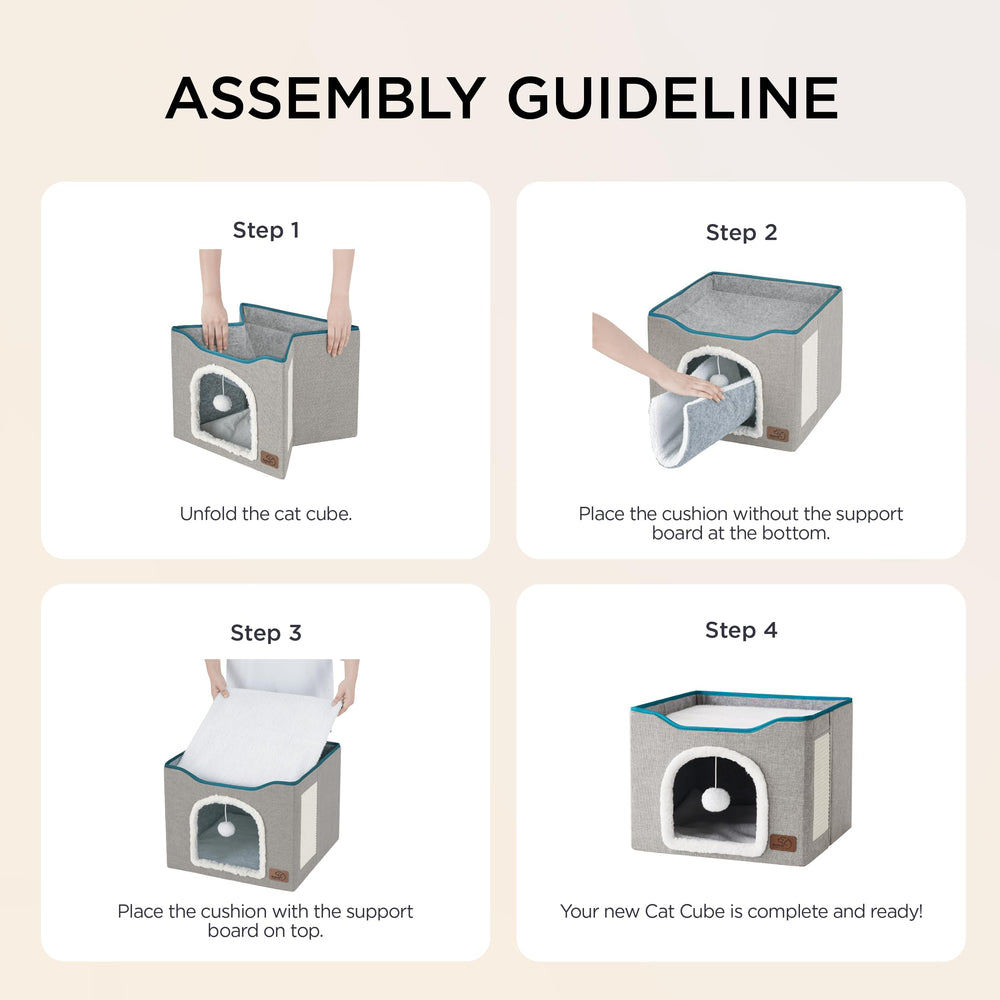 ASSEMBLY GUIDELINE

Step 1

Unfold the cat cube.

Step 2

Place the cushion without the support board at the bottom.

Step 3

Place the cushion with the support board on top.

Step 4

Your new Cat Cube is complete and ready!